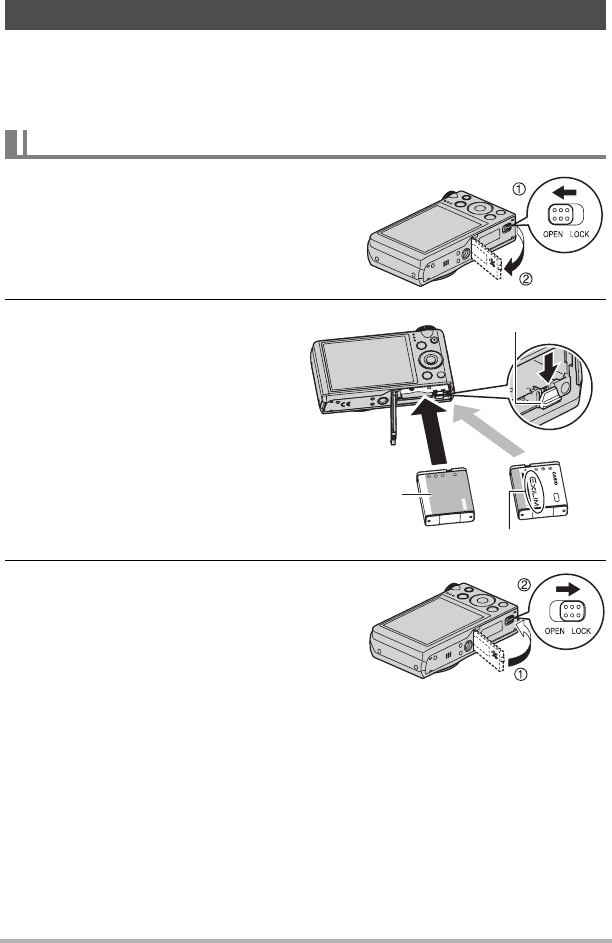 ①
OPEN LOCK
②

EXILIM
CASIO

②
OPEN LOCK
①