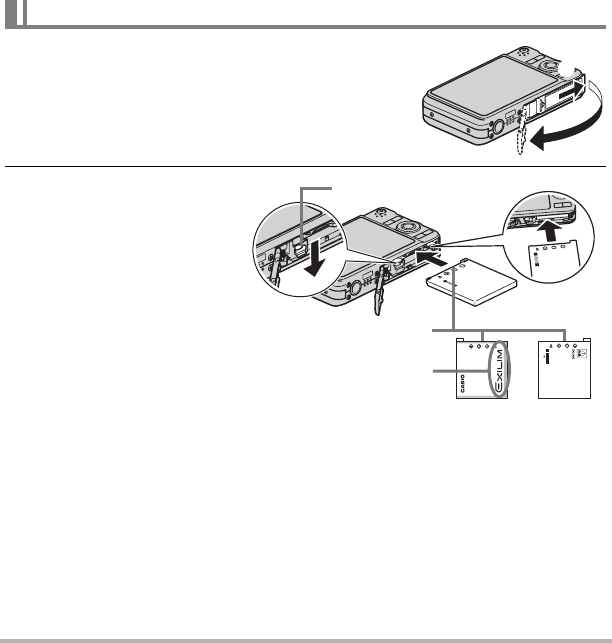 CASIO

EXILIM