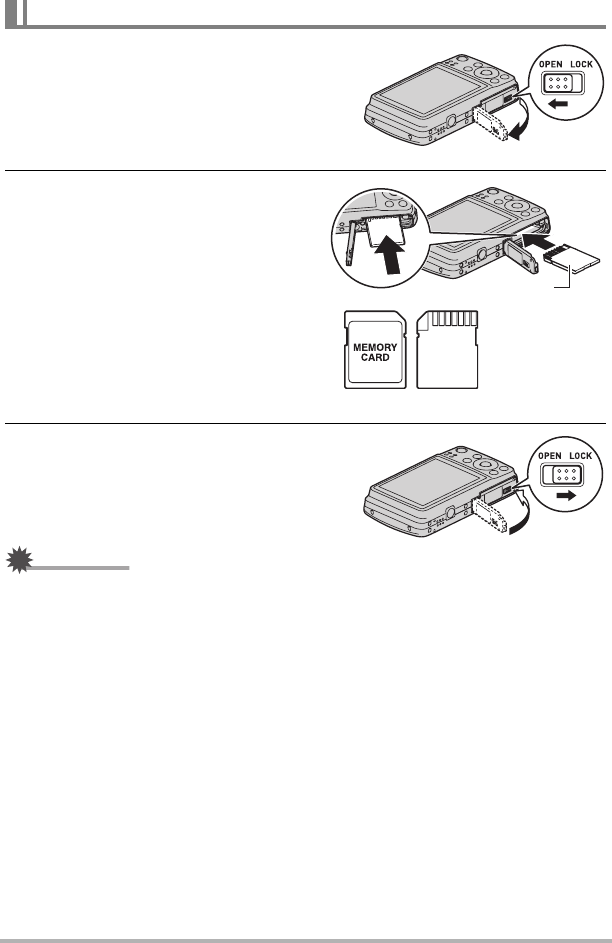 OPEN LOCK

MEMORY CARD

OPEN LOCK