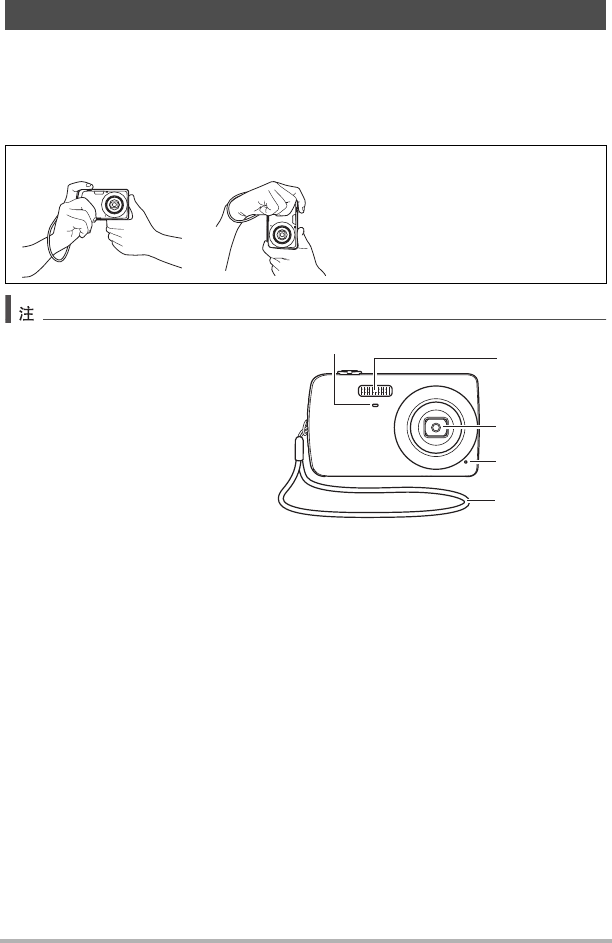 注