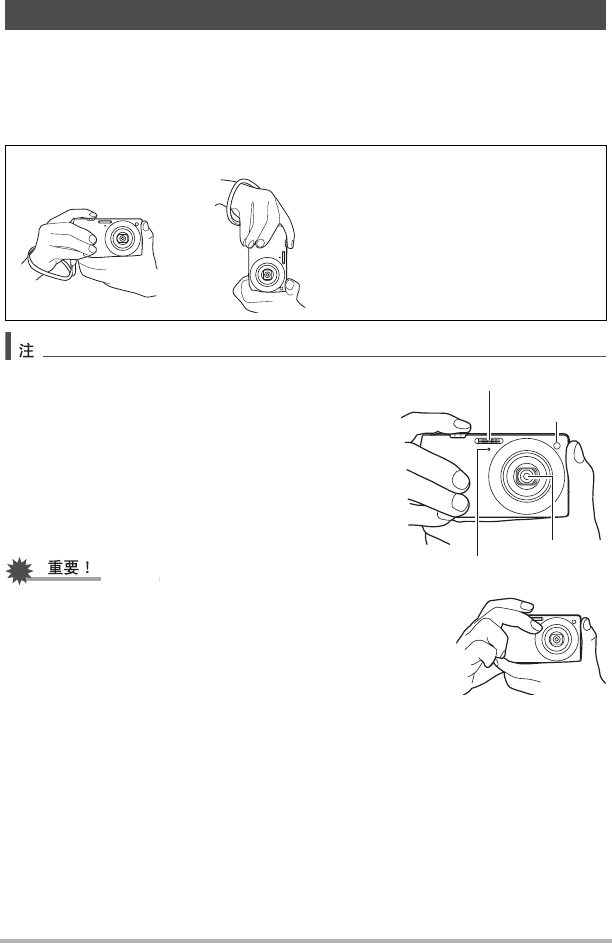 注

重要！