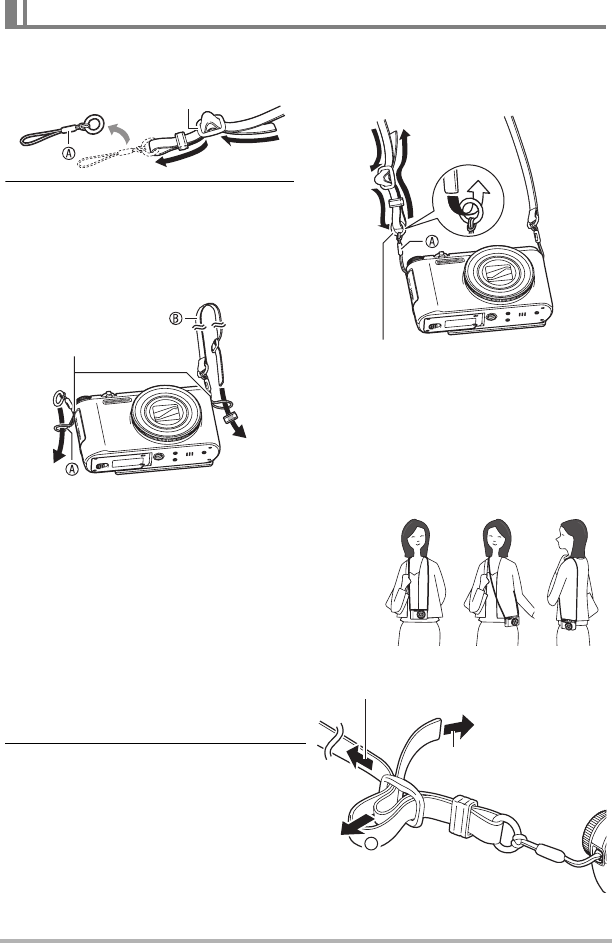 Ⓐ

Ⓑ

Ⓐ

Ⓐ