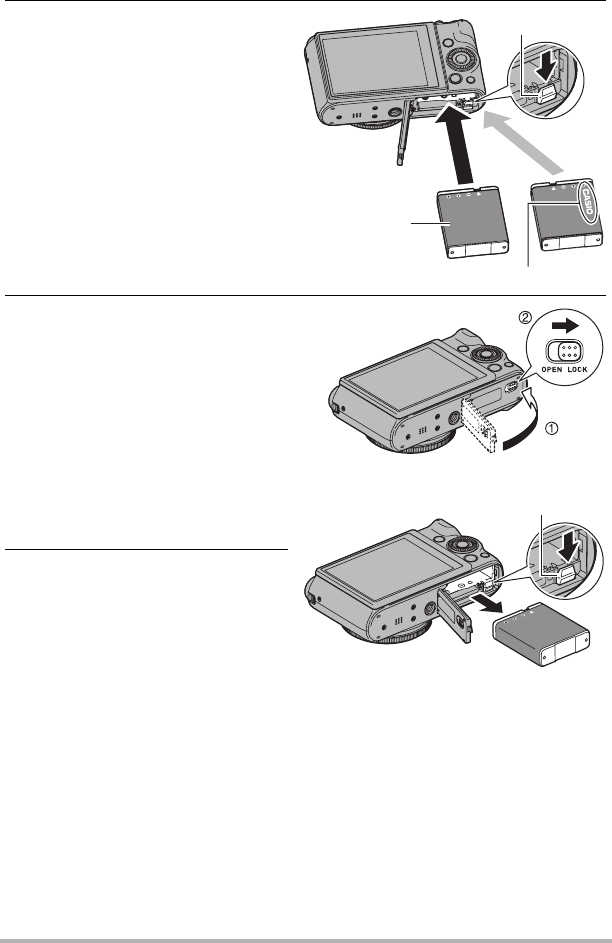 CASIO

②

OPEN LOCK

①