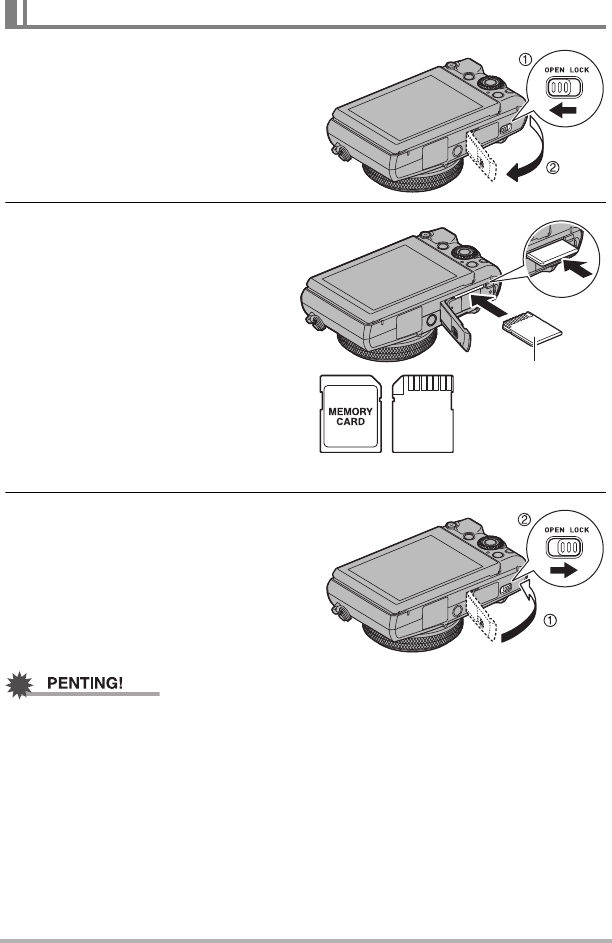 ①
OPEN LOCK
②

MEMORY CARD

②
OPEN LOCK
①

PENTING!