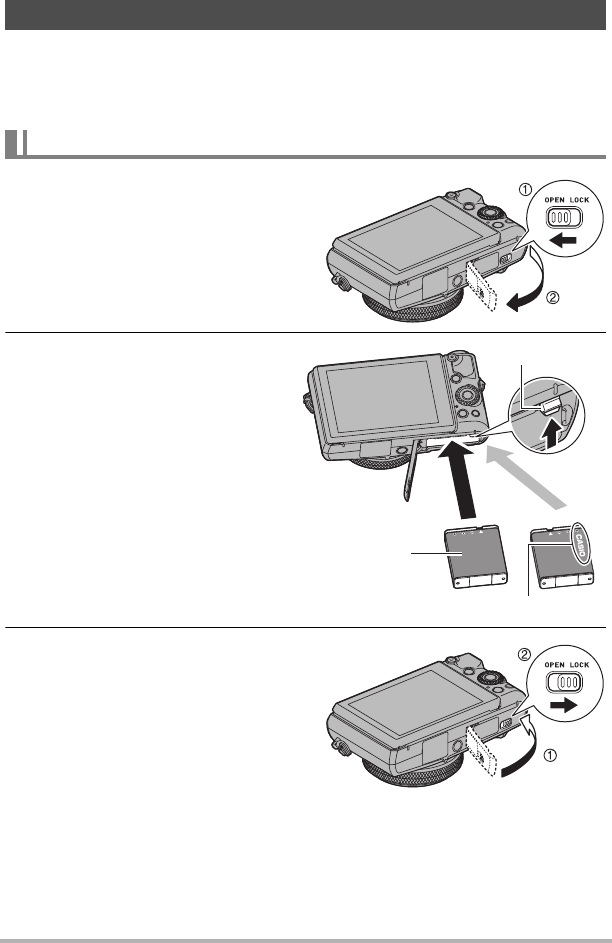 ①
OPEN LOCK
②

CASIO

②
OPEN LOCK
①