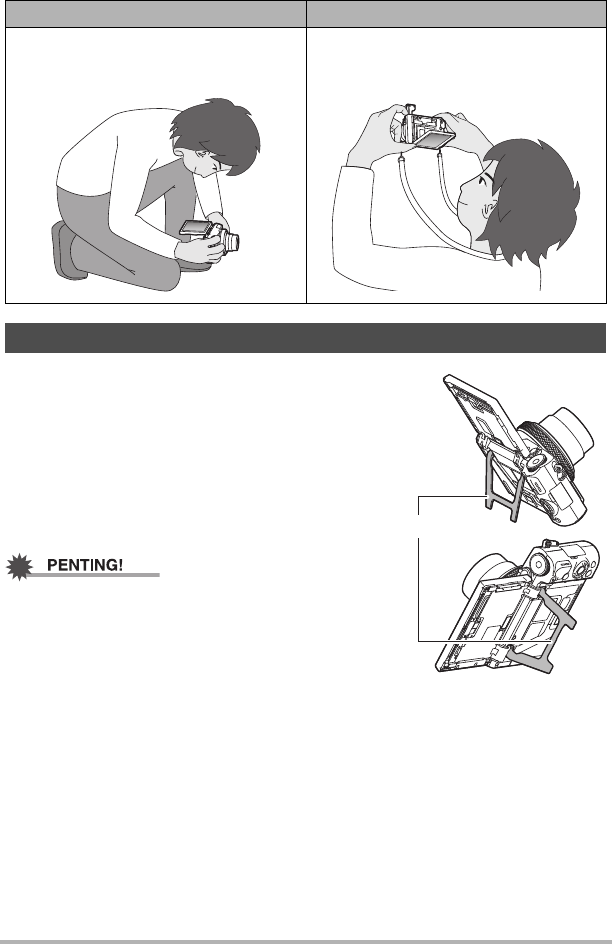 PENTING!