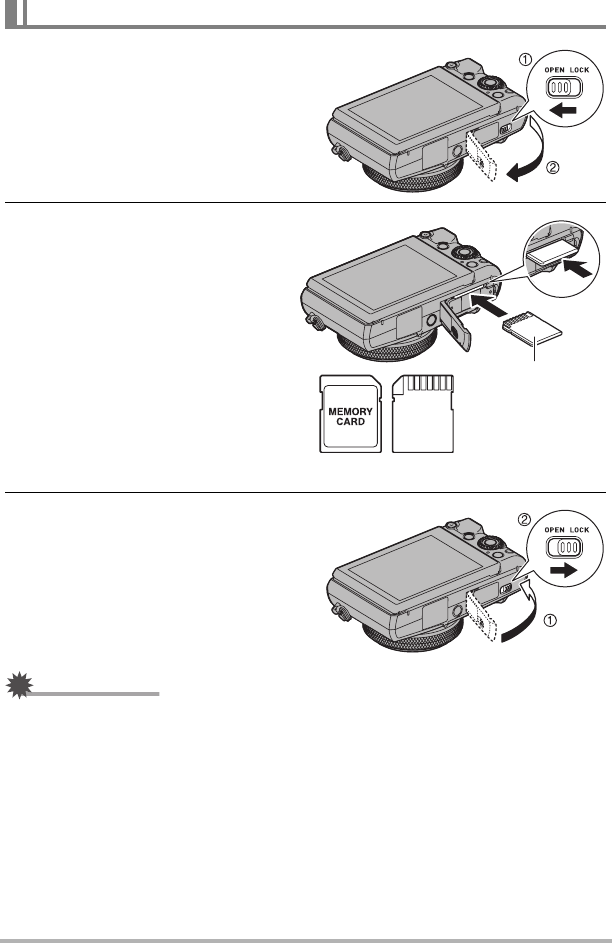 ①
OPEN LOCK
②

MEMORY CARD

②
OPEN LOCK
①