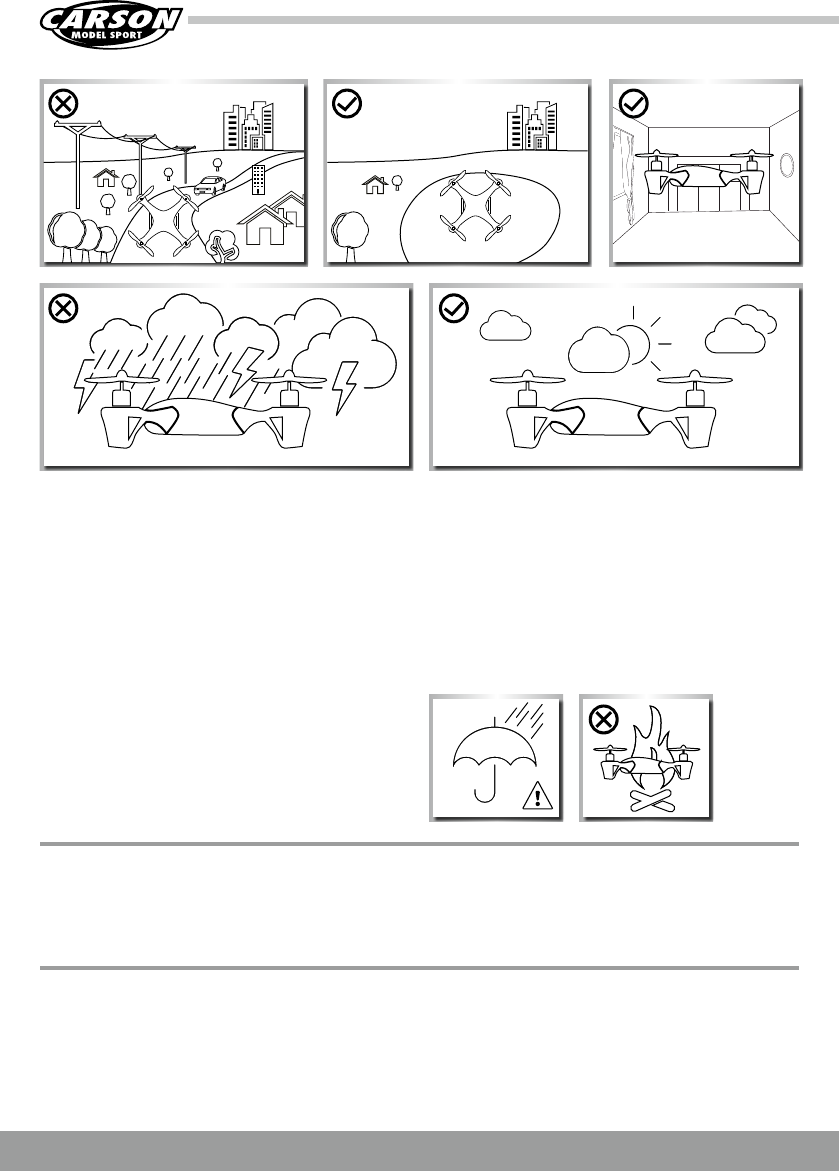 CARSON
MODEL SPORT