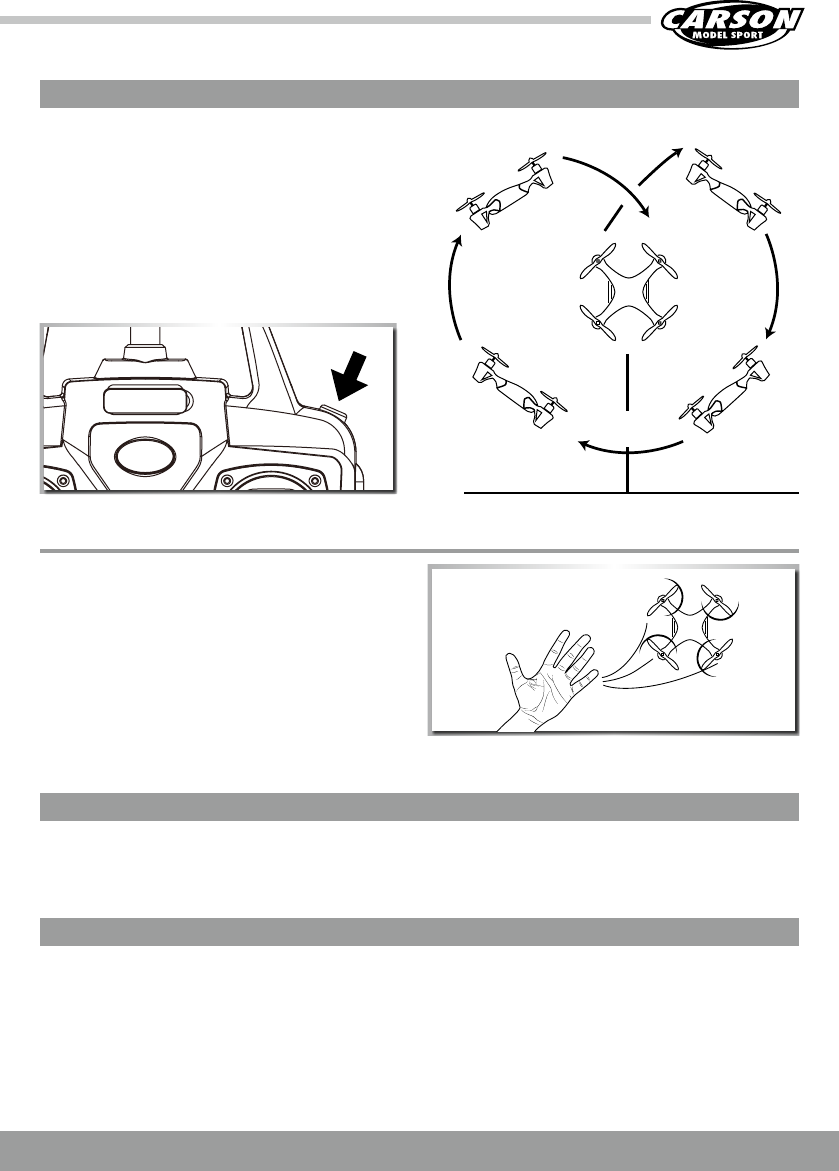 CARSON
MODEL SPORT