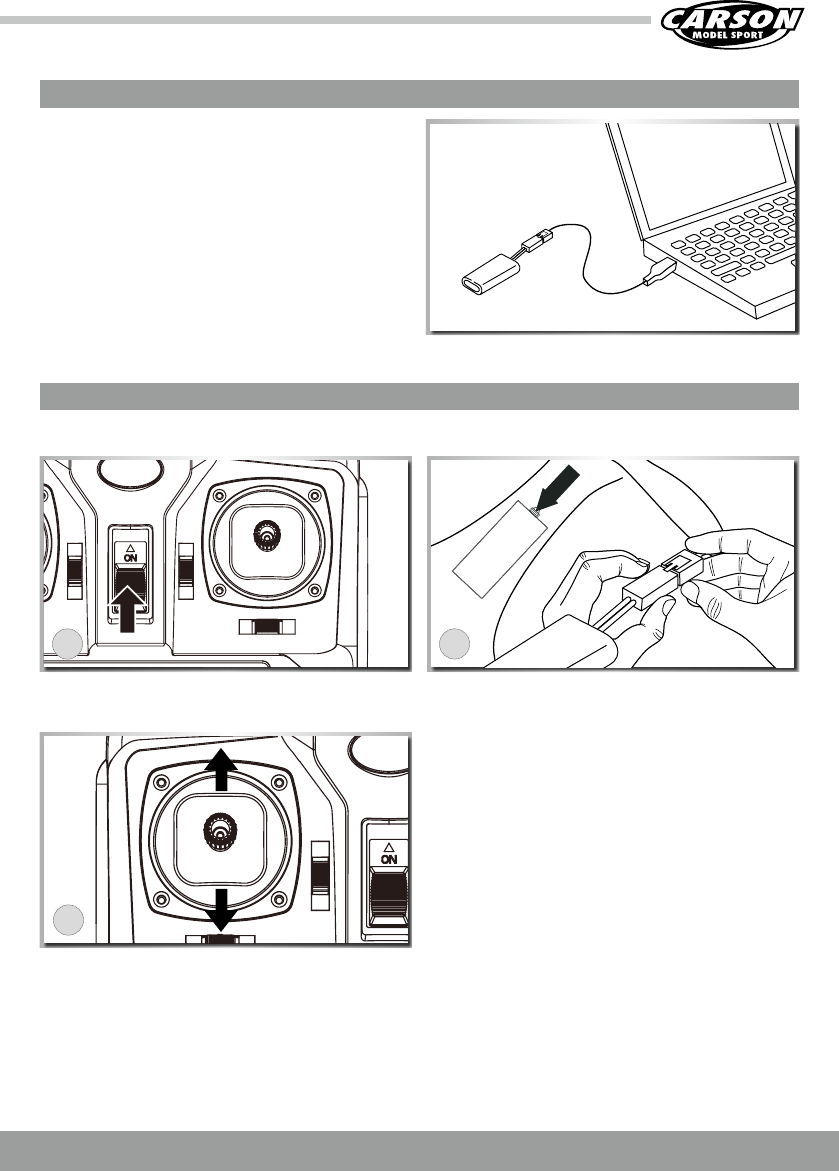 CARSON
MODEL SPORT

ON

ON