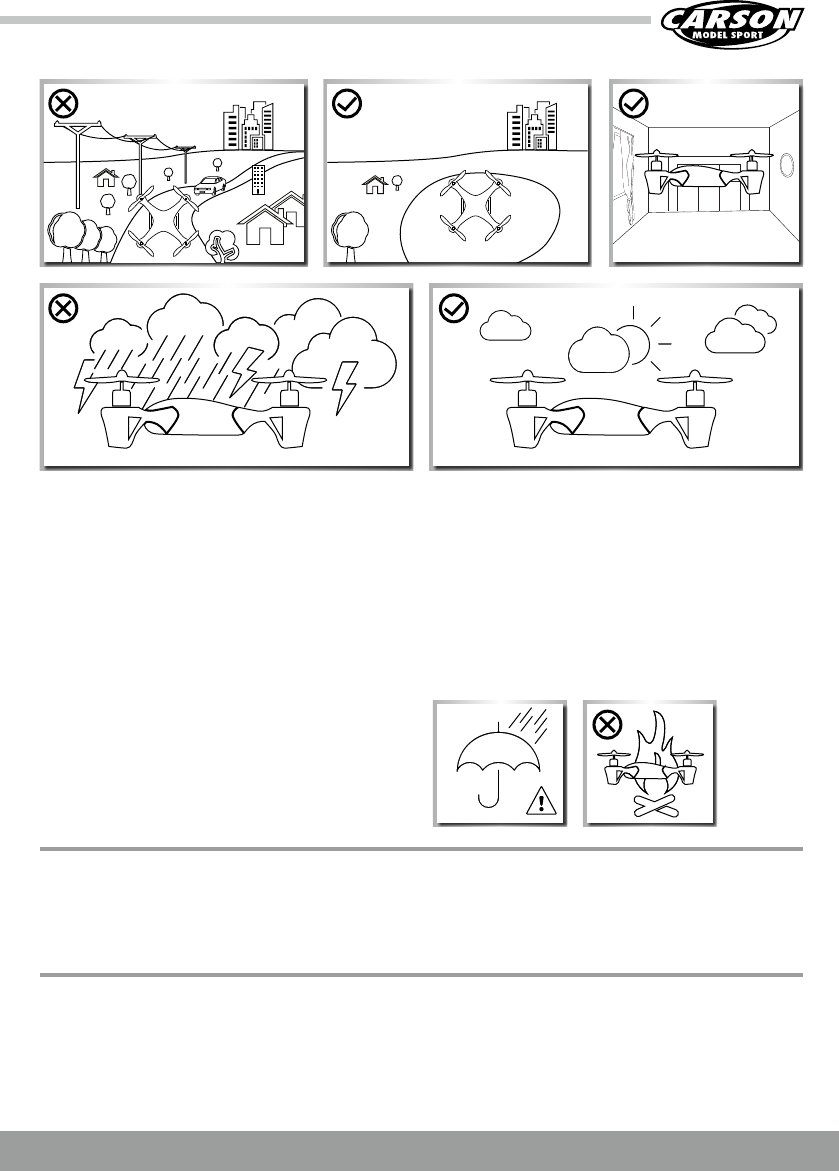 CARSON
MODEL SPORT