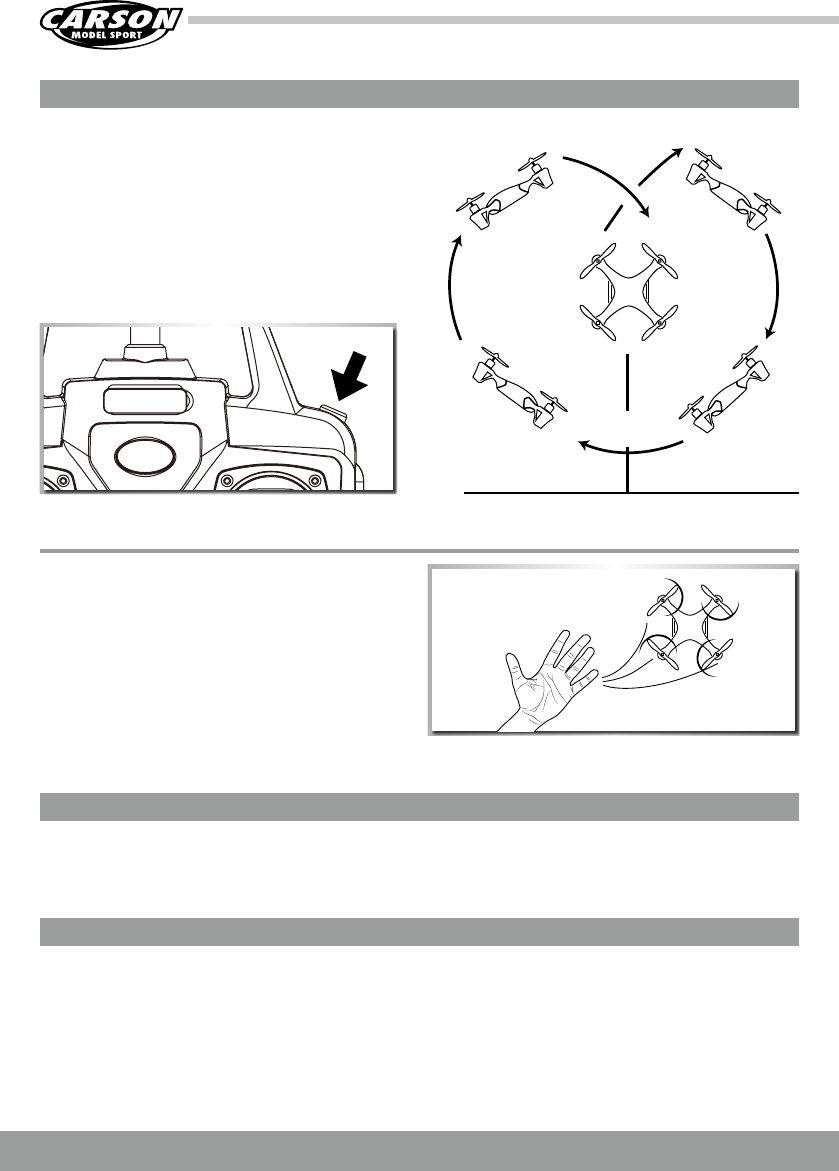 CARSON
MODEL SPORT