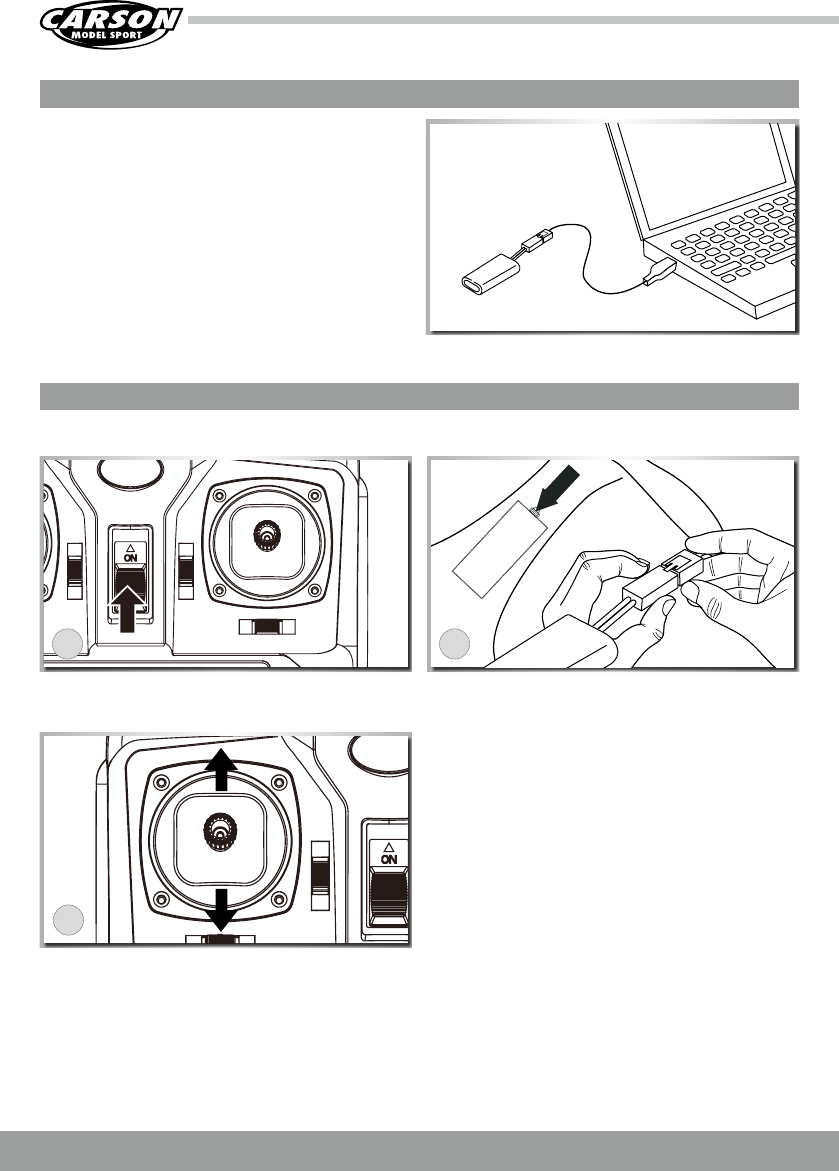 CARSON
MODEL SPORT

ON

ON