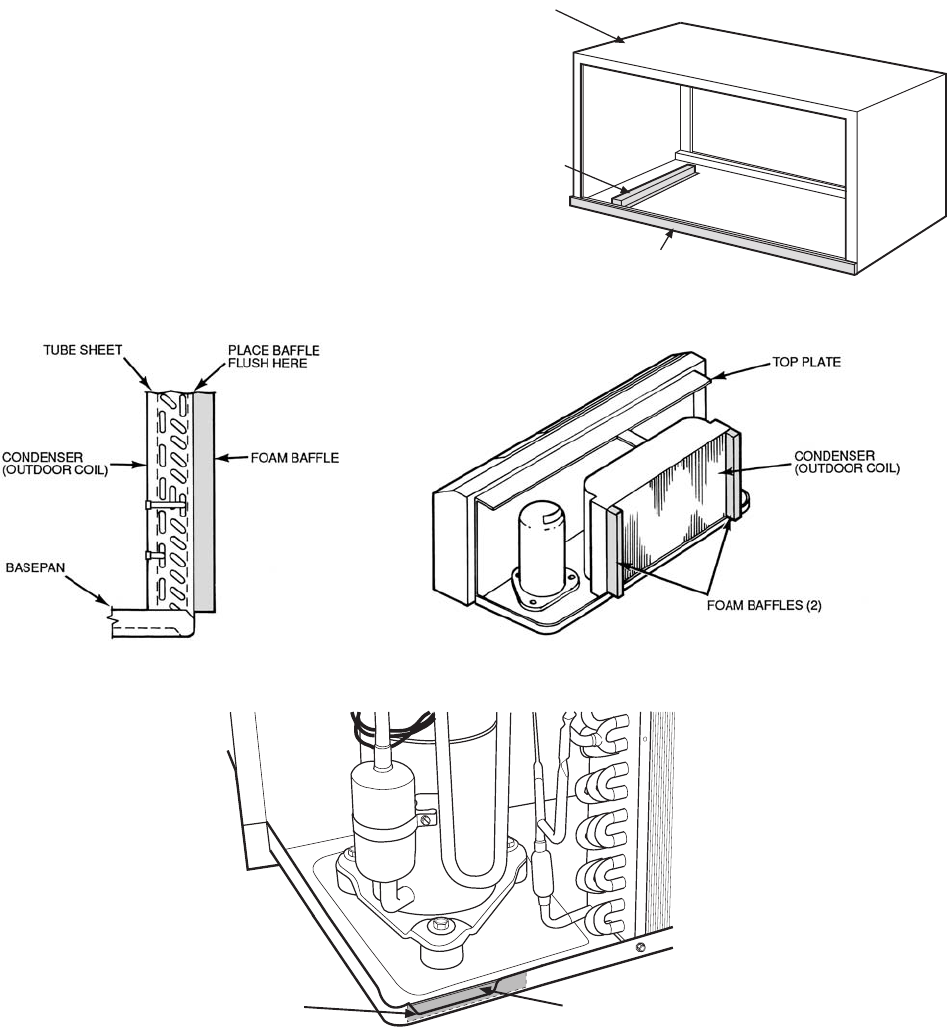 TUBE SHEET

PLACE BAFFLE FLUSH HERE

CONDENSER (OUTDOOR COIL)

FOAM BAFFLE

BASEPAN

TOP PLATE

CONDENSER (OUTDOOR COIL)

FOAM BAFFLES (2)