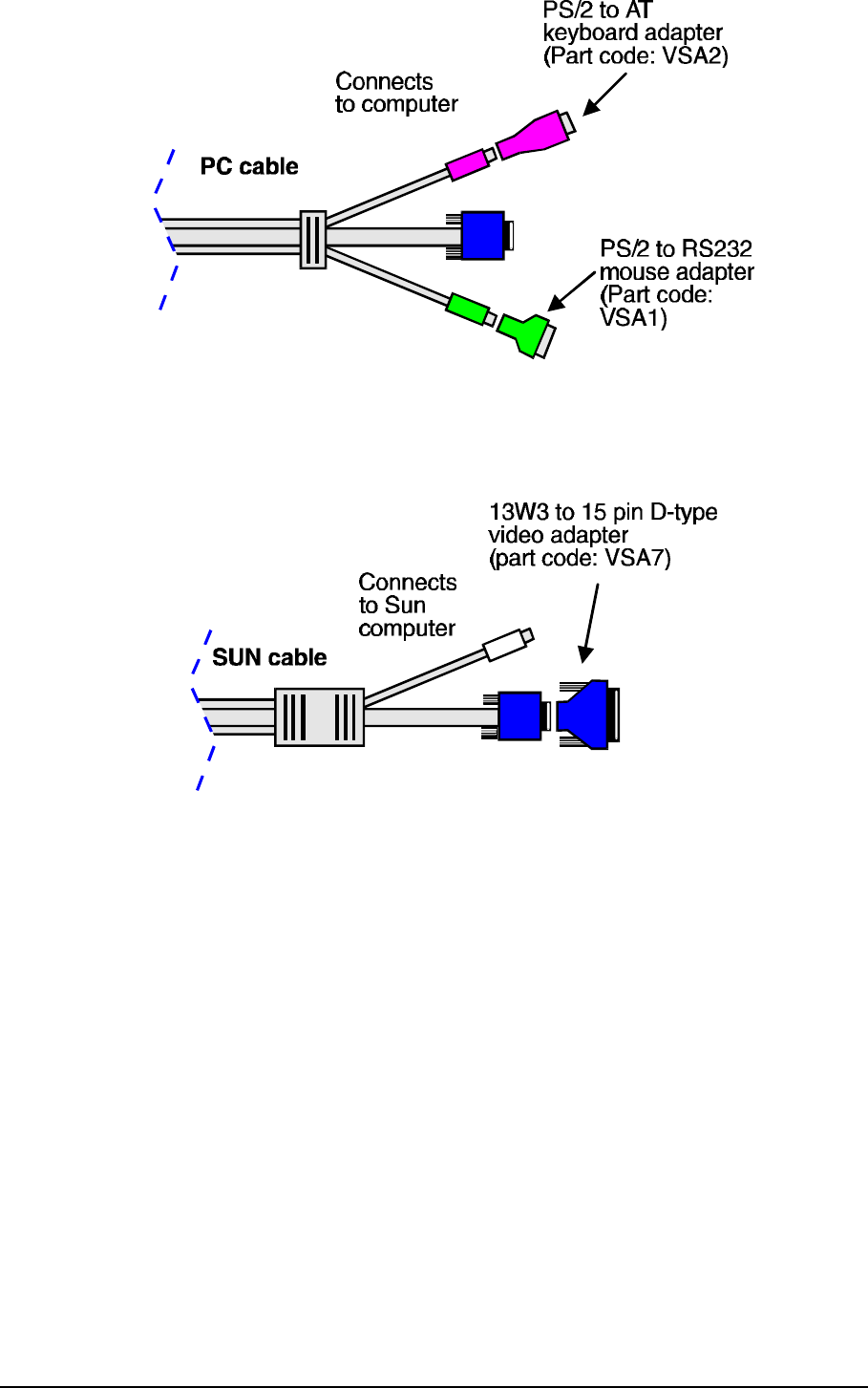 PS/2 to AT keyboard adapter (Part code: VSA2)

Connects to computer

PC cable

PS/2 to RS232 mouse adapter (Part code: VSA1)

13W3 to 15 pin D-type video adapter (part code: VSA7)

Connects to Sun computer

SUN cable