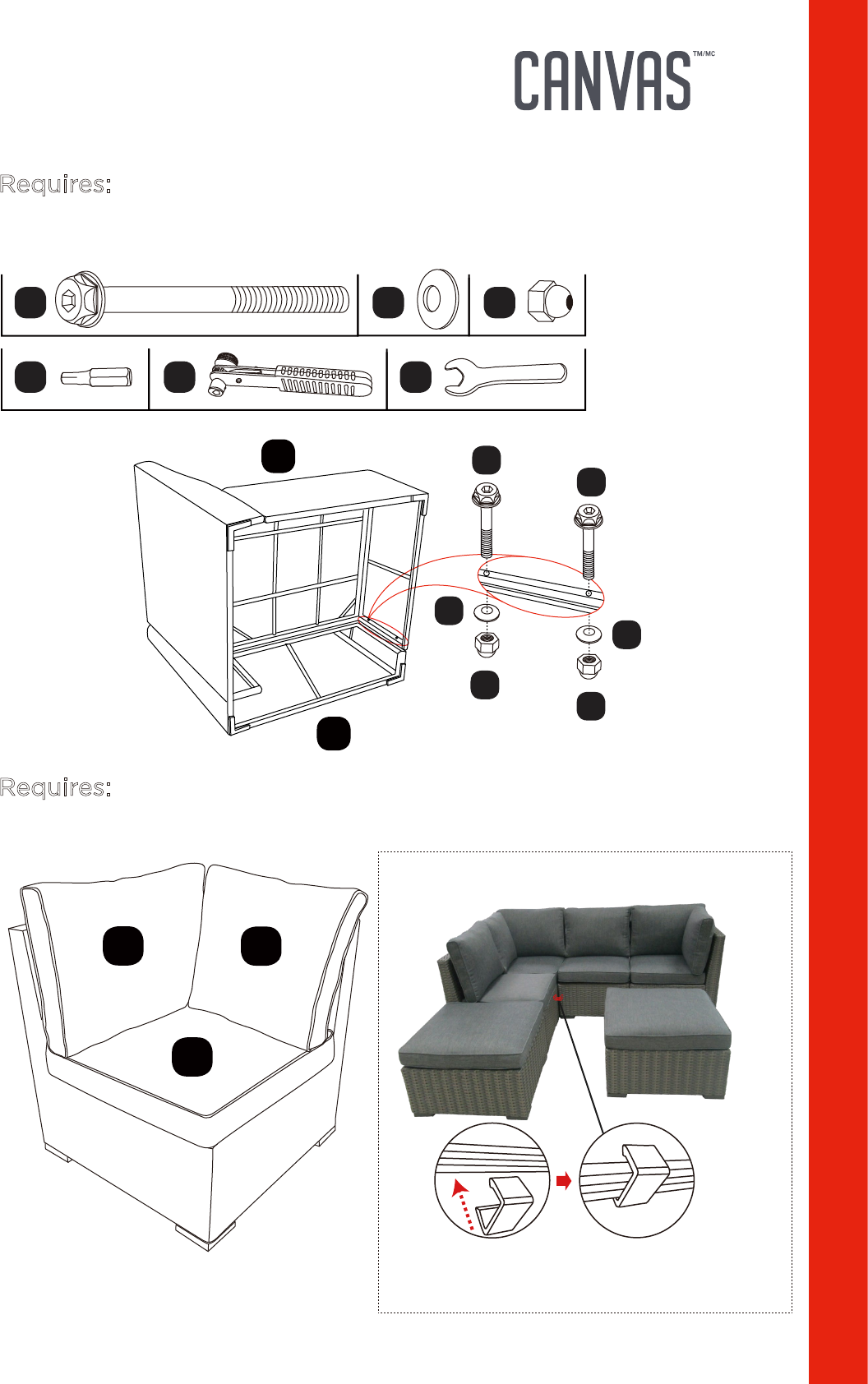 CANVAS™/MC

Requires:

Requires: