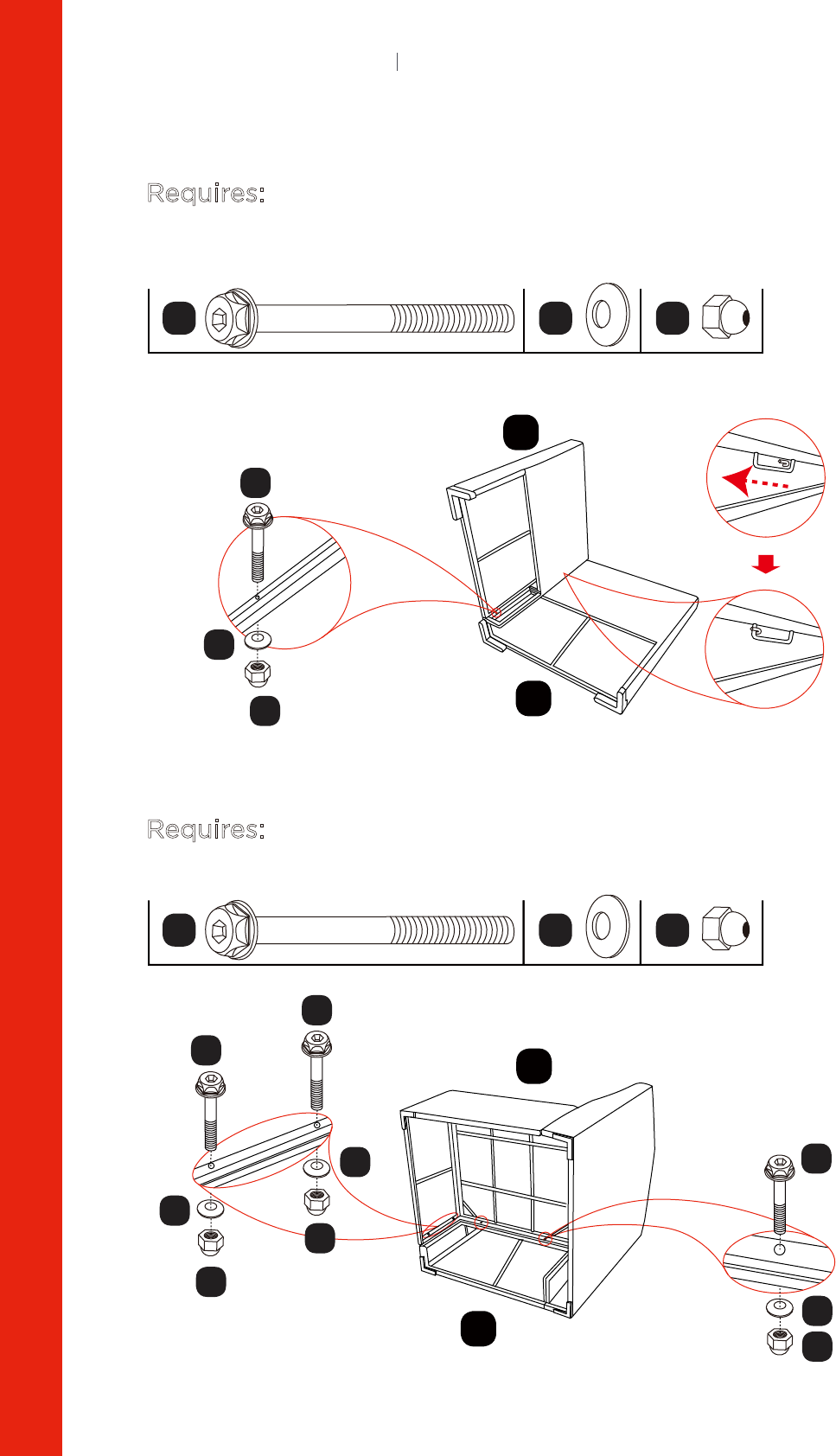 Requires:

Requires: