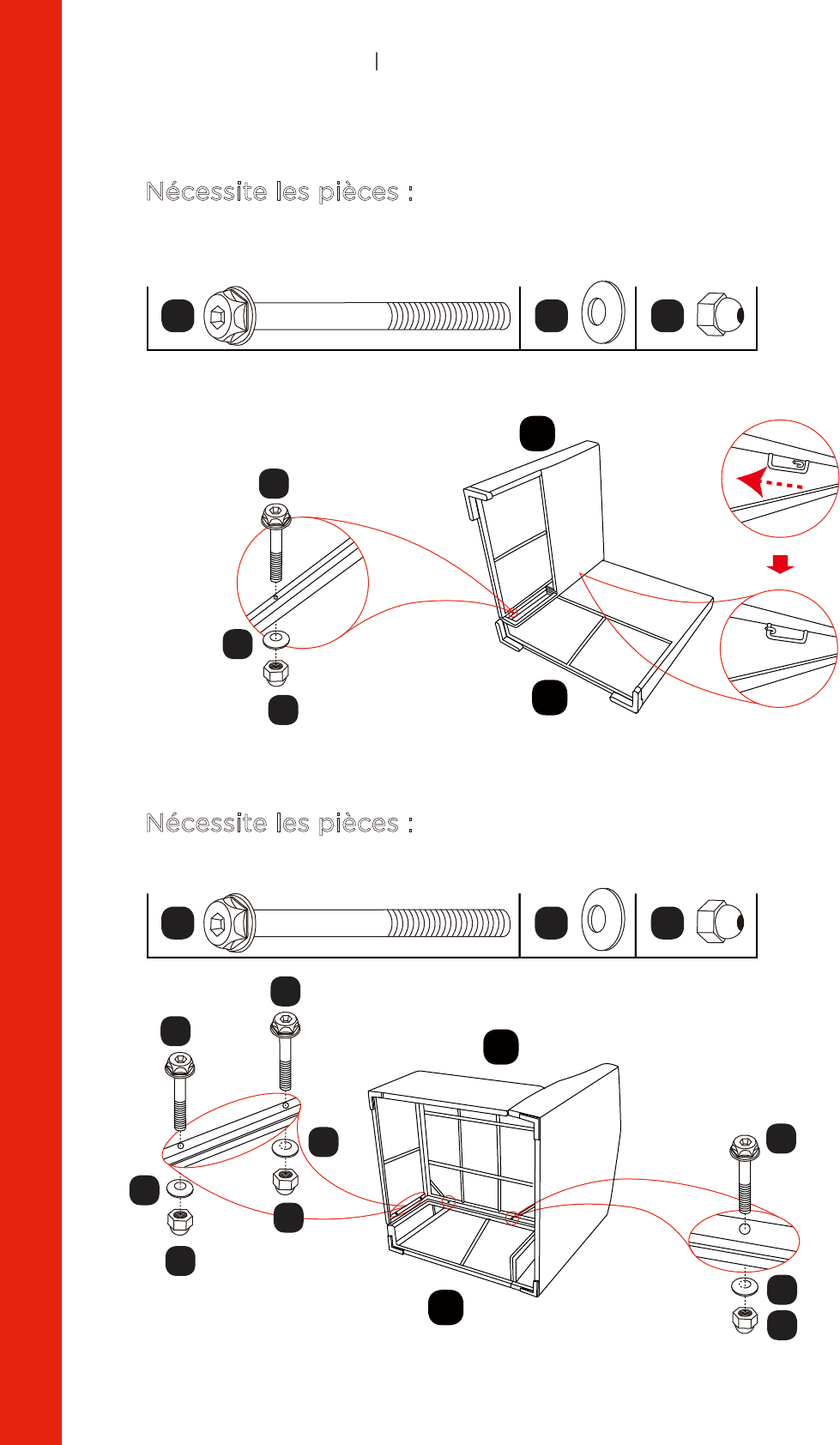 Nécessite les pièces :

Nécessite les pièces :