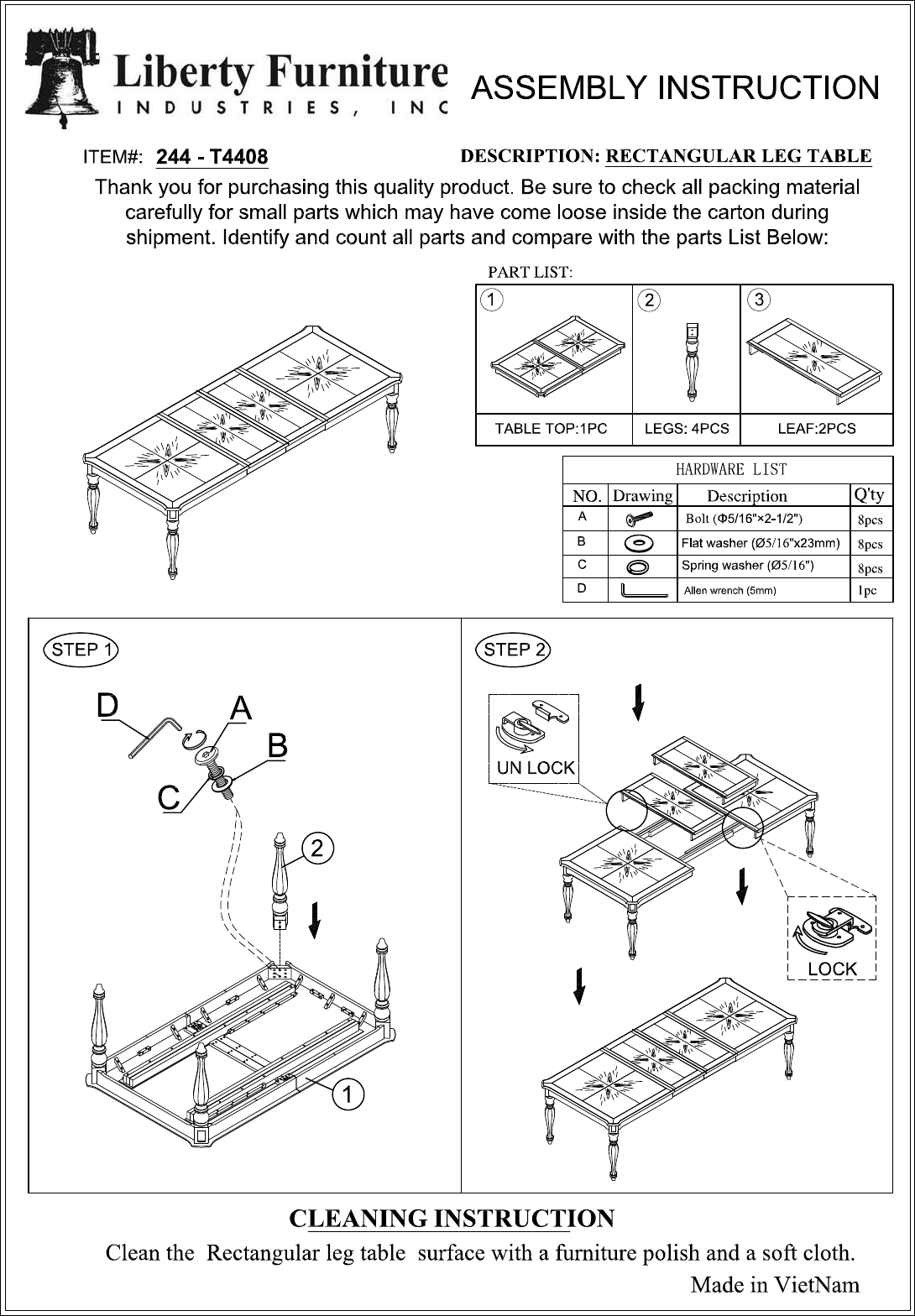 Liberty Furniture
INDUSTRIES, INC

ASSEMBLY INSTRUCTION

ITEM#: 244 - T4408

DESCRIPTION: RECTANGULAR LEG TABLE

Thank you for purchasing this quality product. Be sure to check all packing material carefully for small parts which may have come loose inside the carton during shipment. Identify and count all parts and compare with the parts List Below:

PART LIST:

| 1 | 2 | 3 |
|---|---|---|
| TABLE TOP:1PC | LEGS: 4PCS | LEAF:2PCS |

HARDWARE LIST

| NO. | Drawing | Description | Q'ty |
|---|---|---|---|
| A | | Bolt (Φ5/16"×2-1/2") | 8pcs |
| B | | Flat washer (Ø5/16"x23mm) | 8pcs |
| C | | Spring washer (Ø5/16") | 8pcs |
| D | | Allen wrench (5mm) | 1pc |

STEP 1

D
A
B
C
2
1

STEP 2

UN LOCK

LOCK

CLEANING INSTRUCTION

Clean the Rectangular leg table surface with a furniture polish and a soft cloth.

Made in VietNam