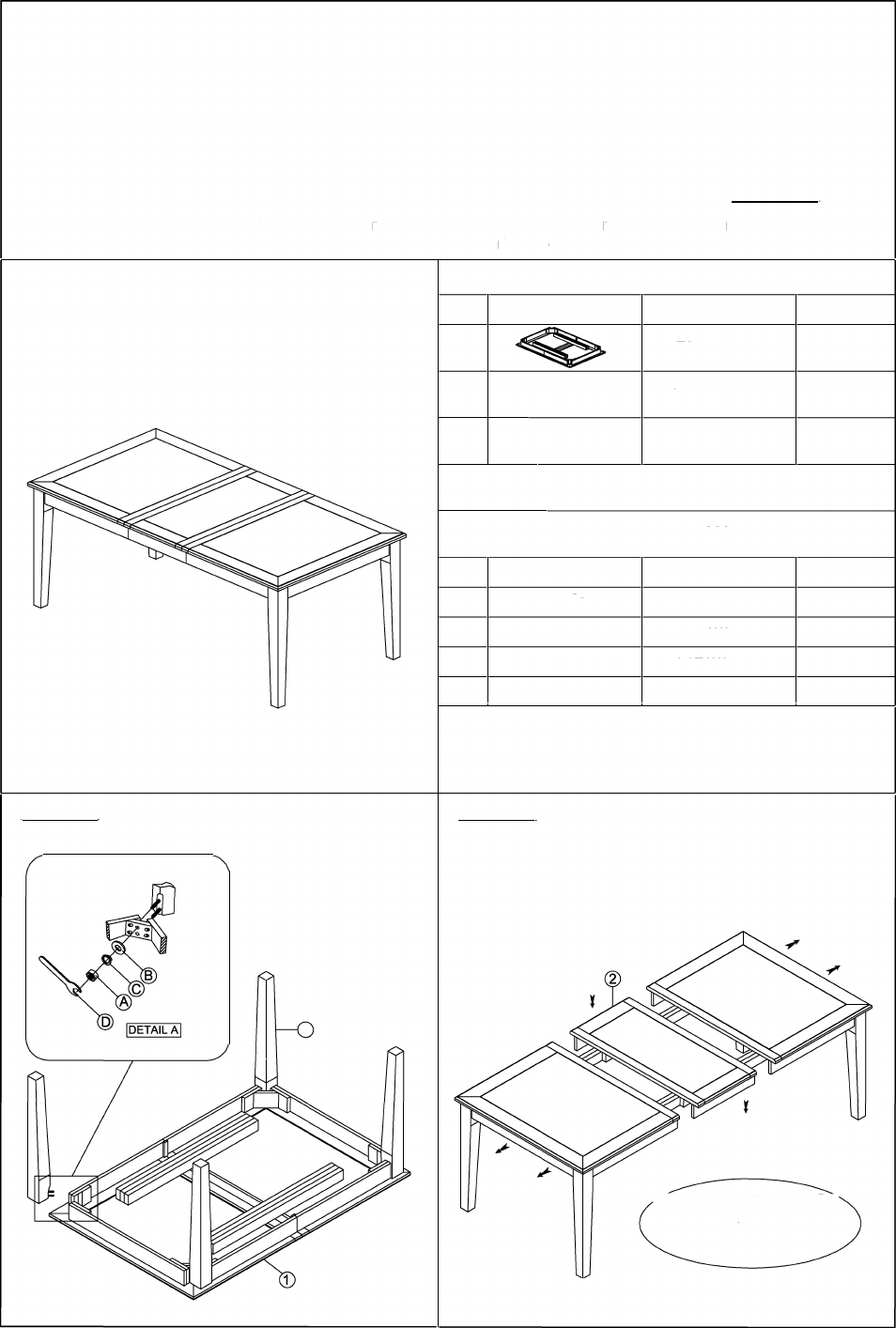 B
C
A
D
DETAIL A

1

2