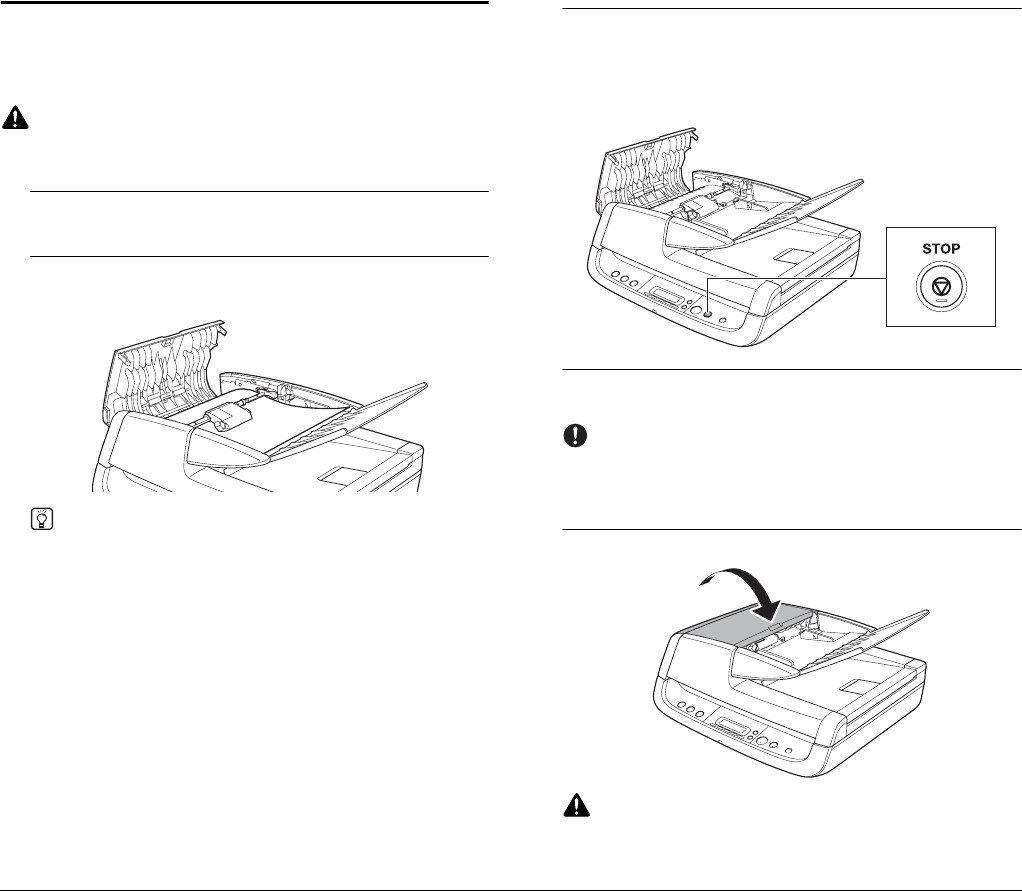 STOP