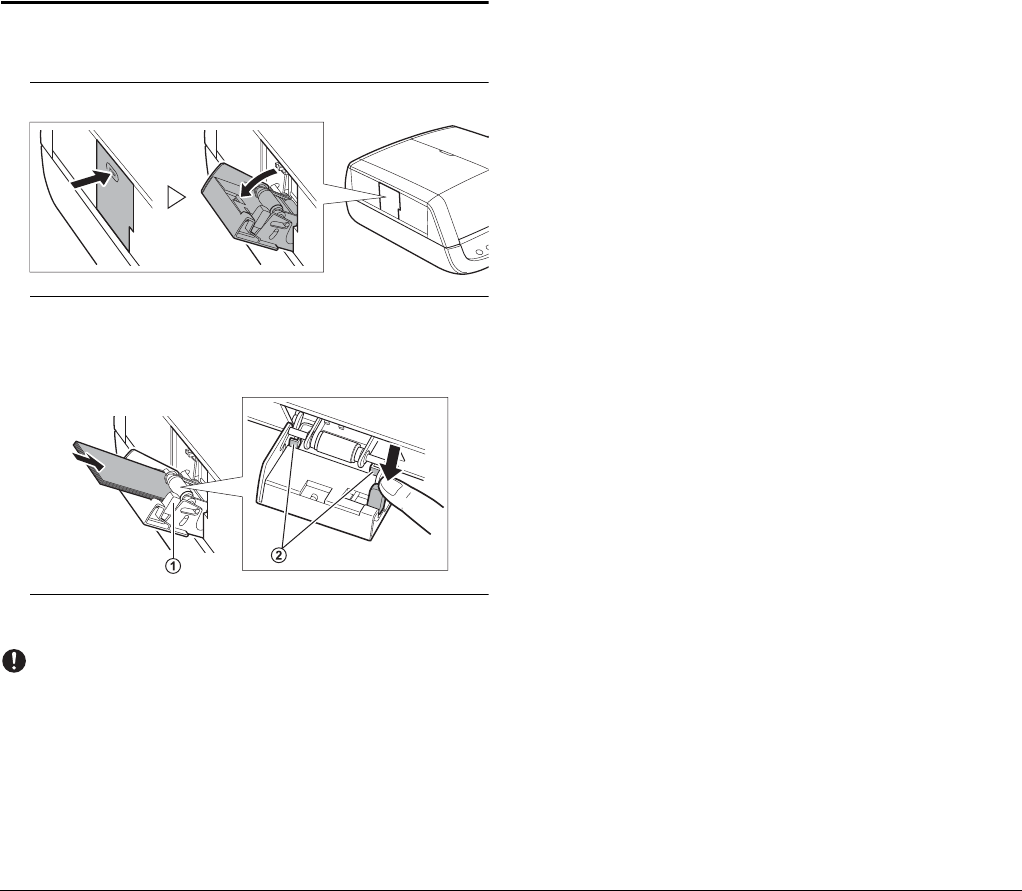 ①

②