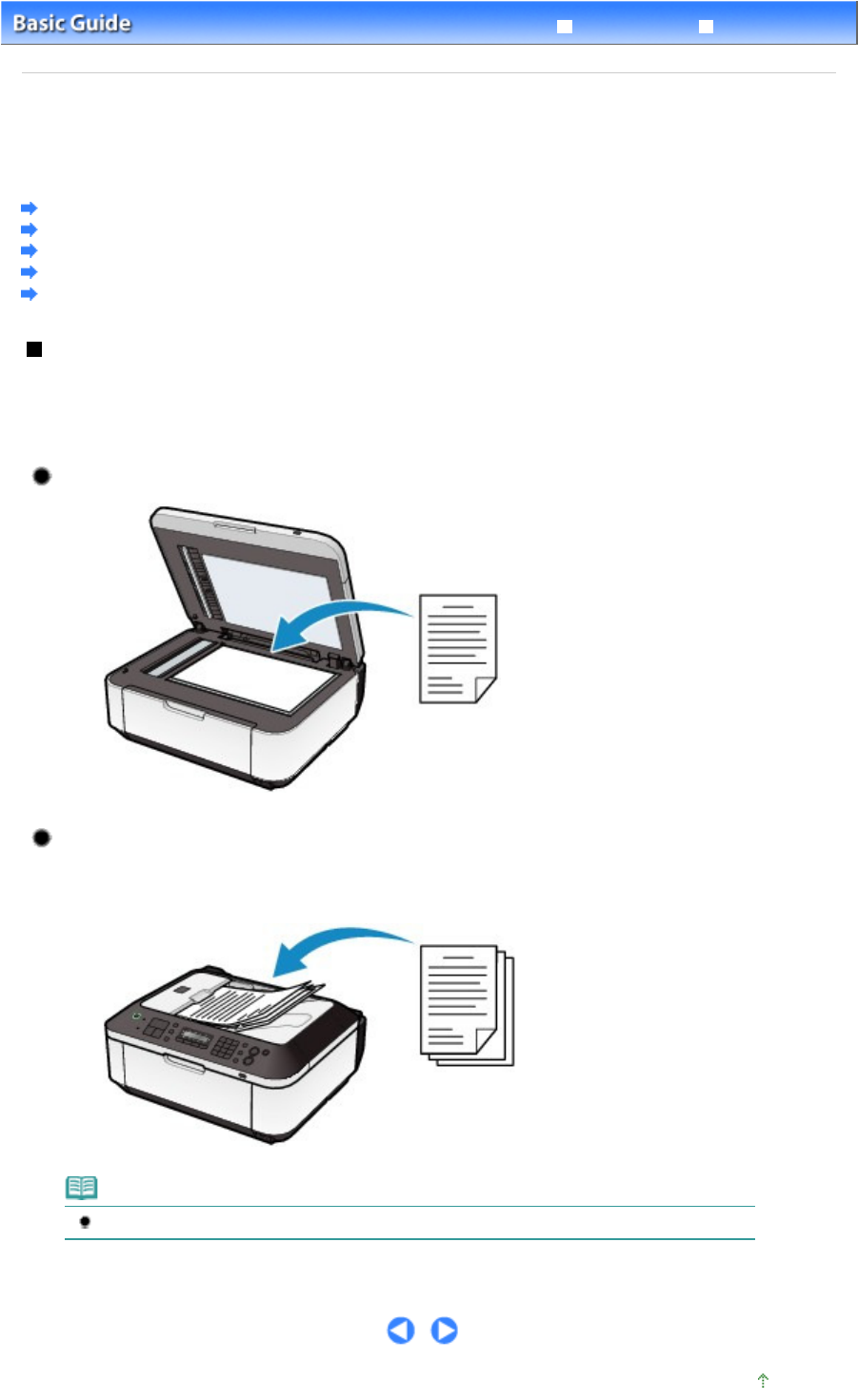 Basic Guide