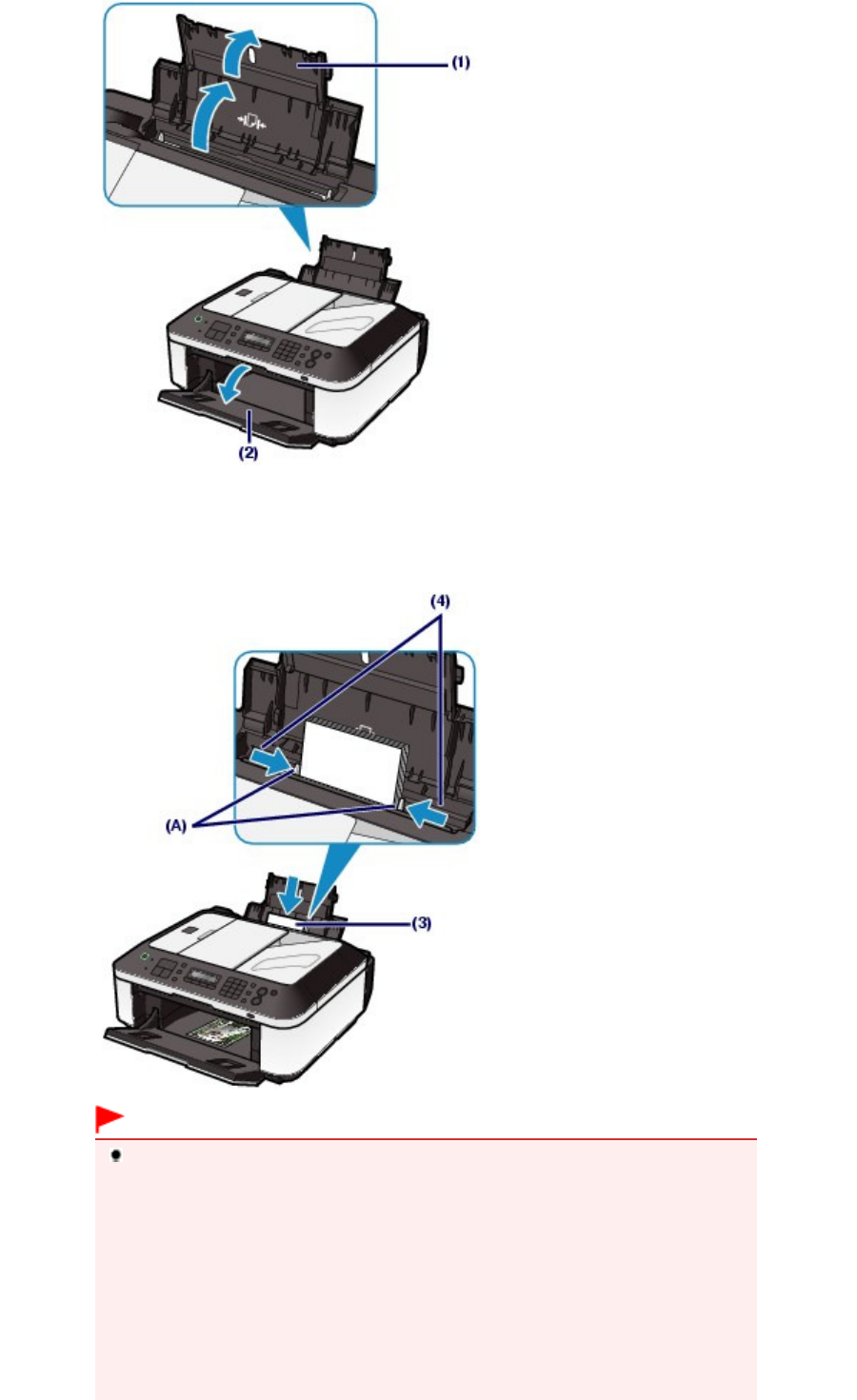 (1)

(2)

(4)

(A)

(3)