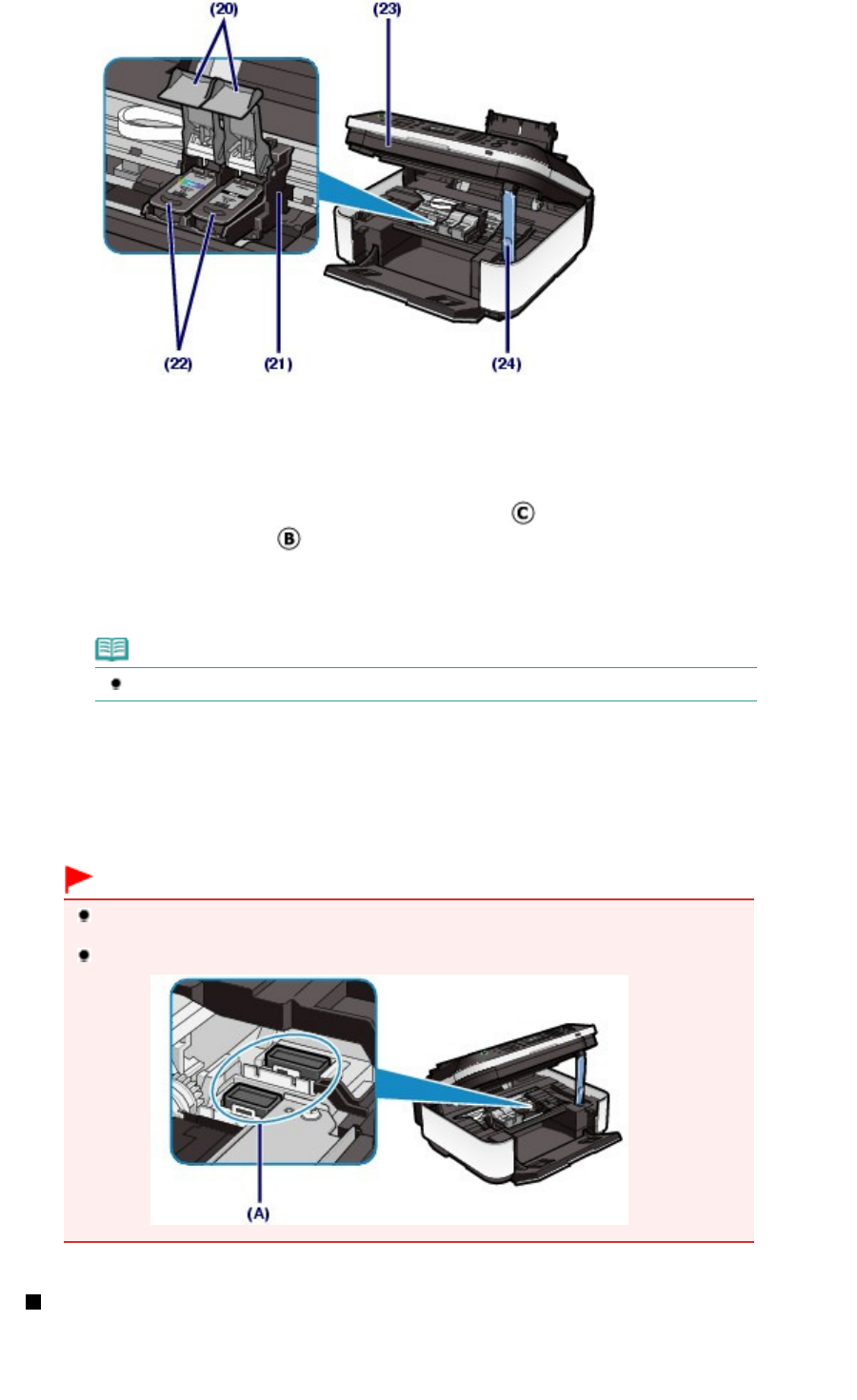 (20)

(23)

(22)

(21)

(24)

Ⓒ

Ⓑ

(A)