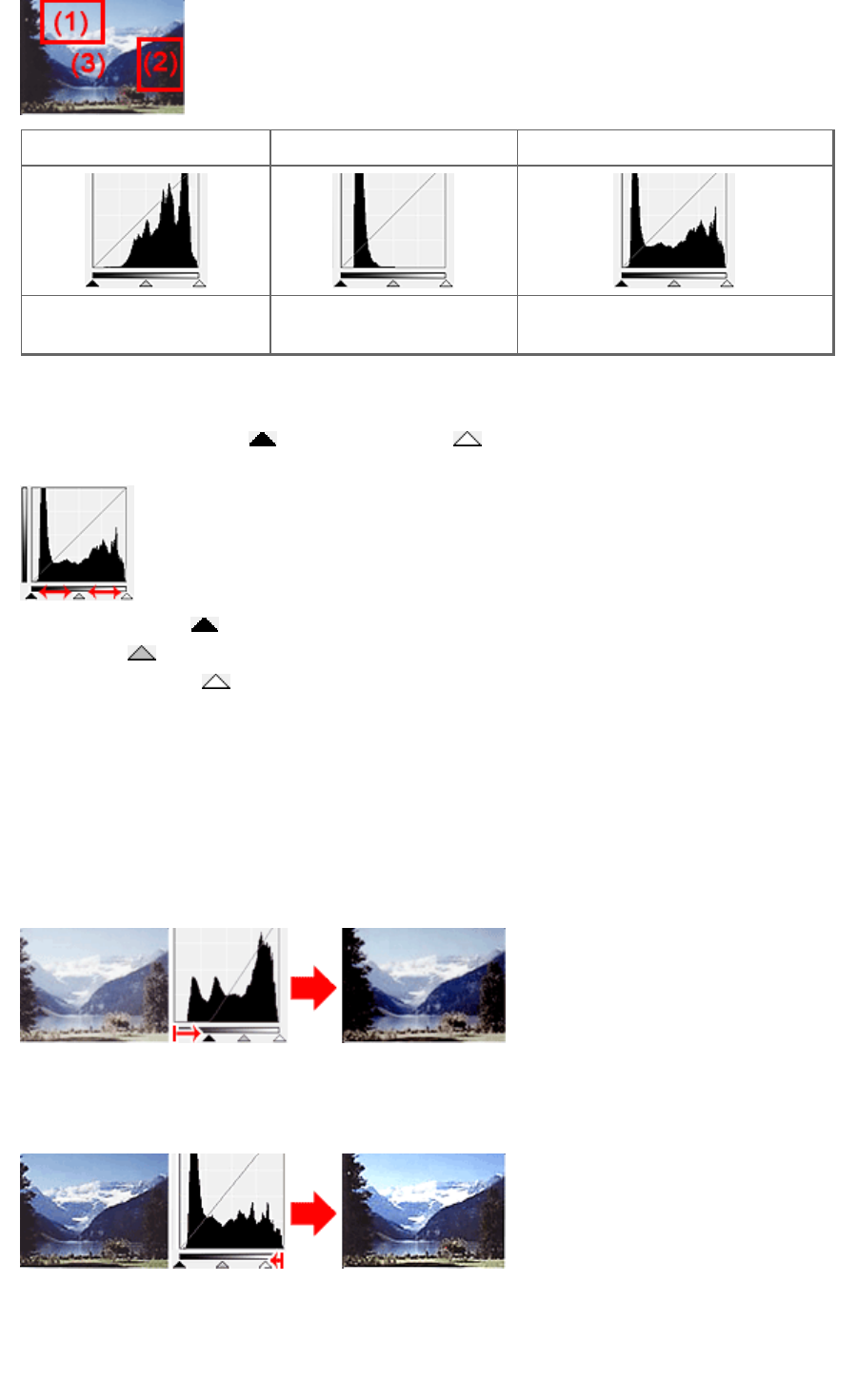 (1)
(3)
(2)