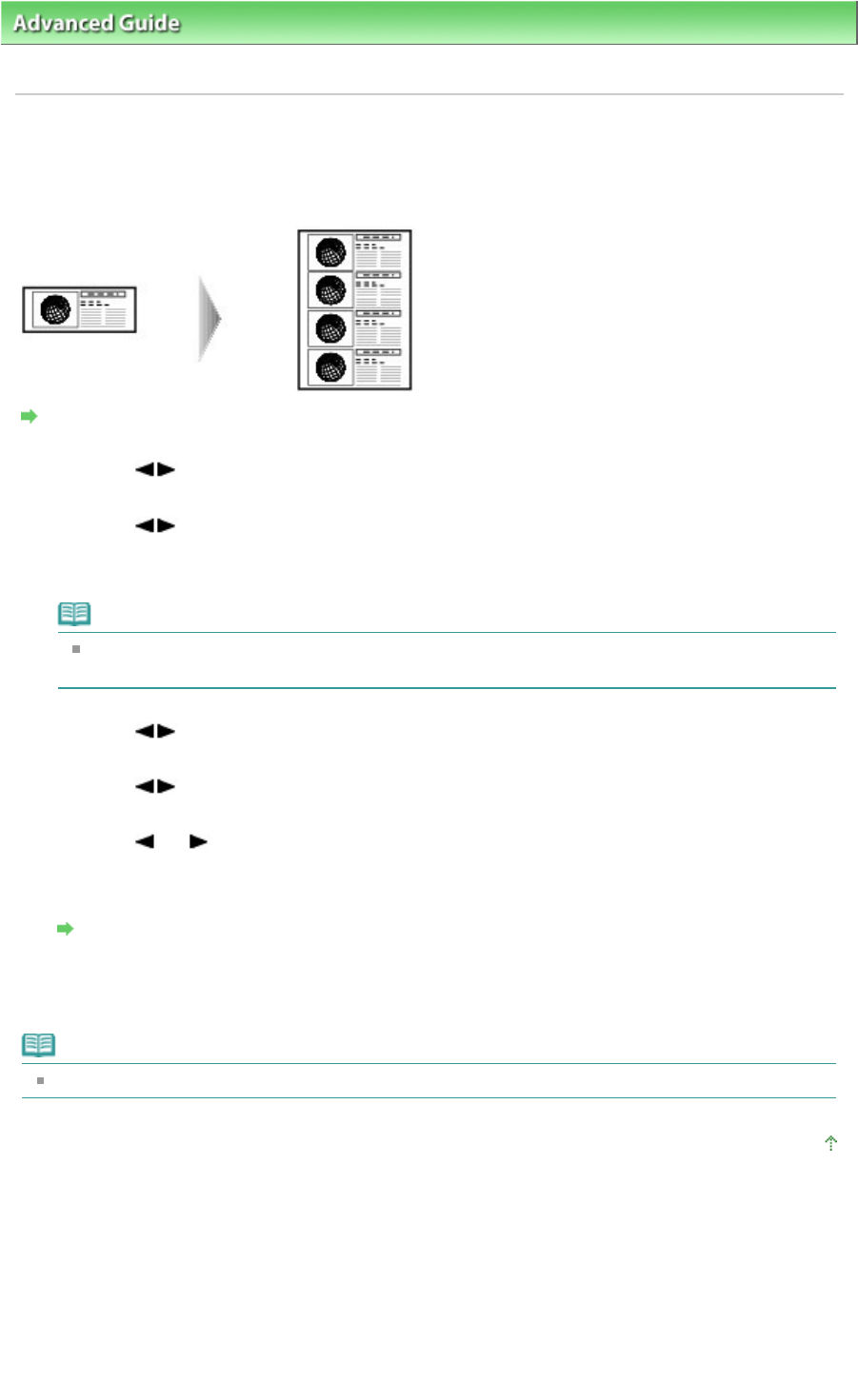 Advanced Guide