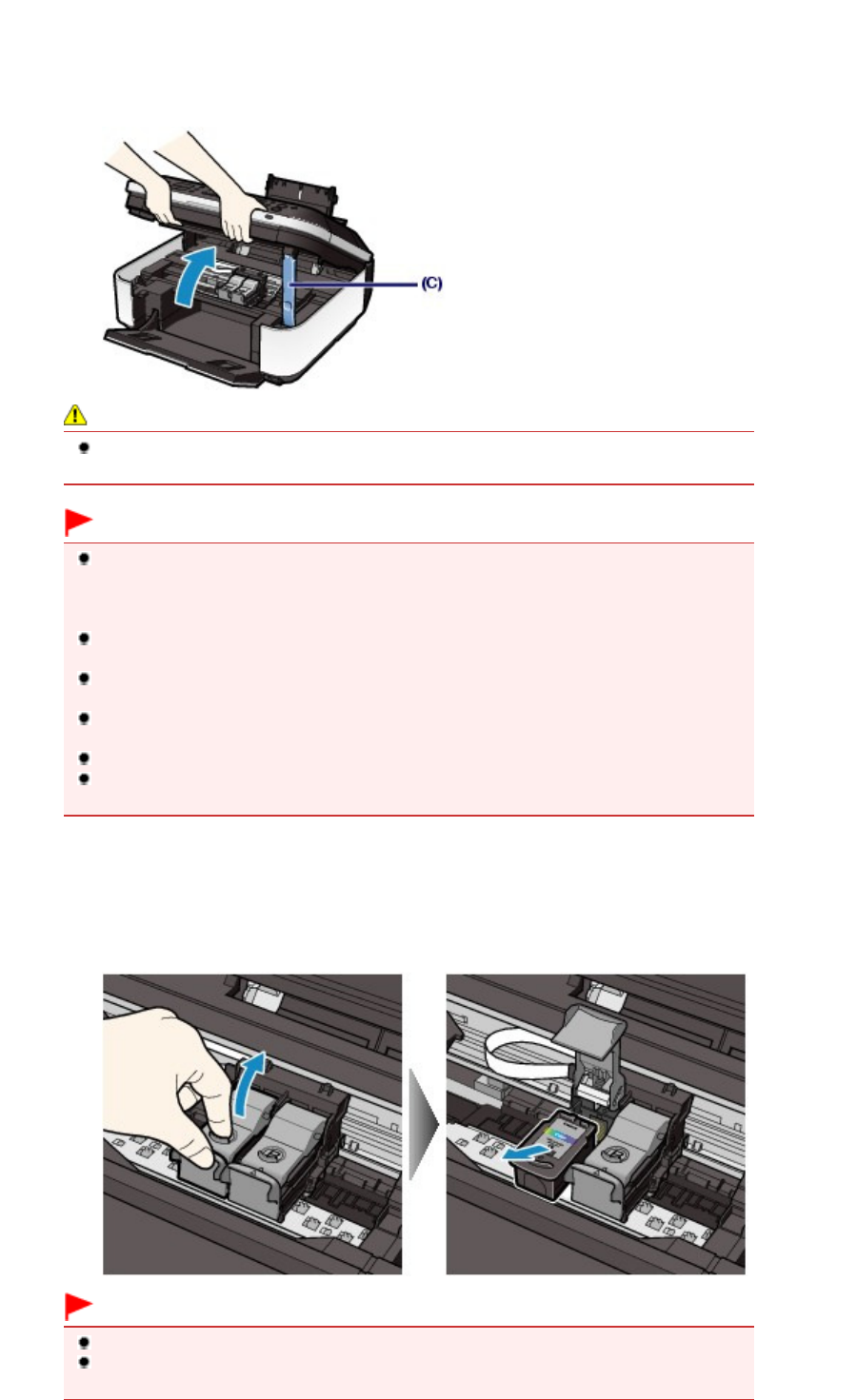 (C)