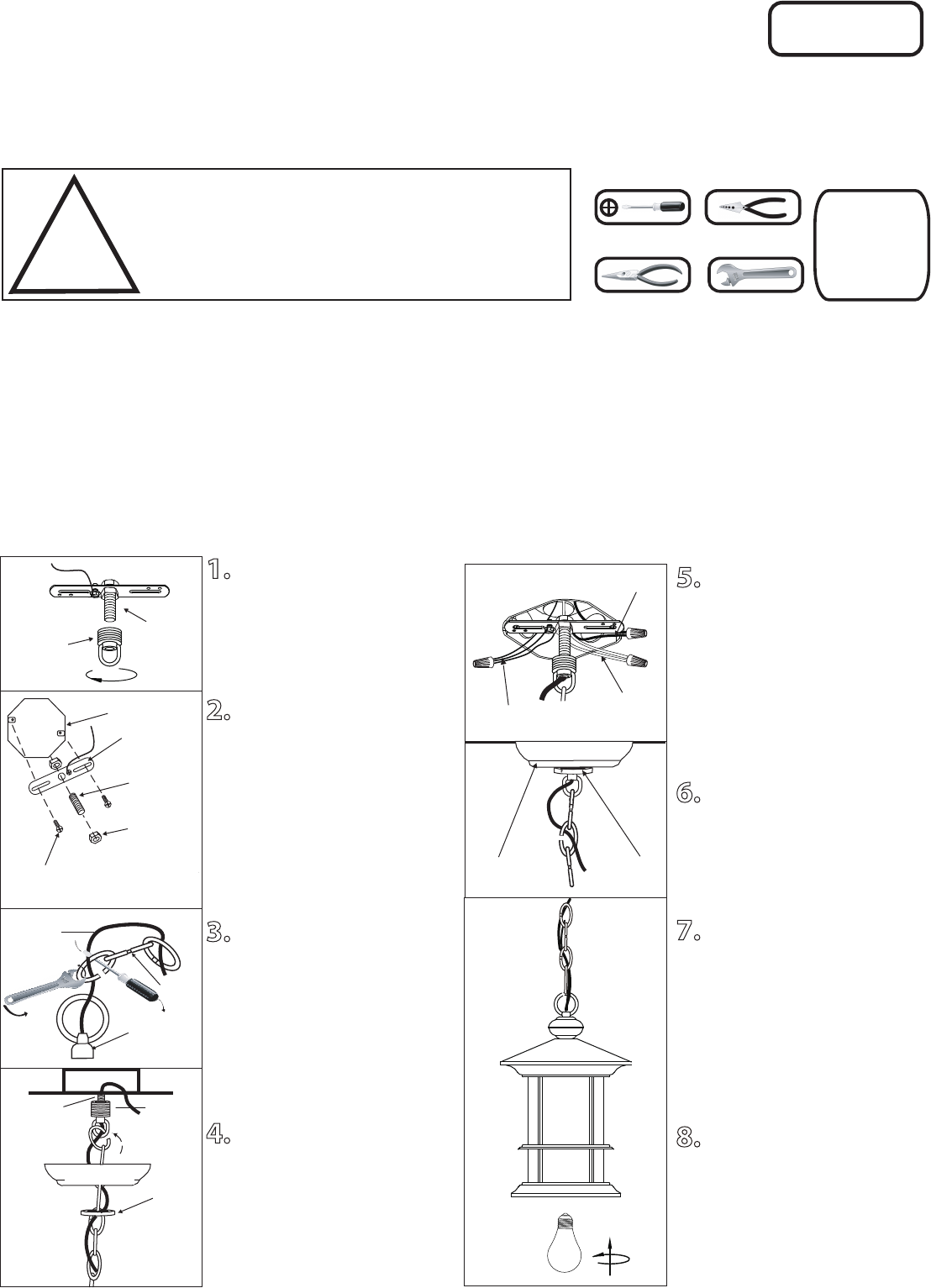 1.

2.

3.

4.

5.

6.

7.

8.