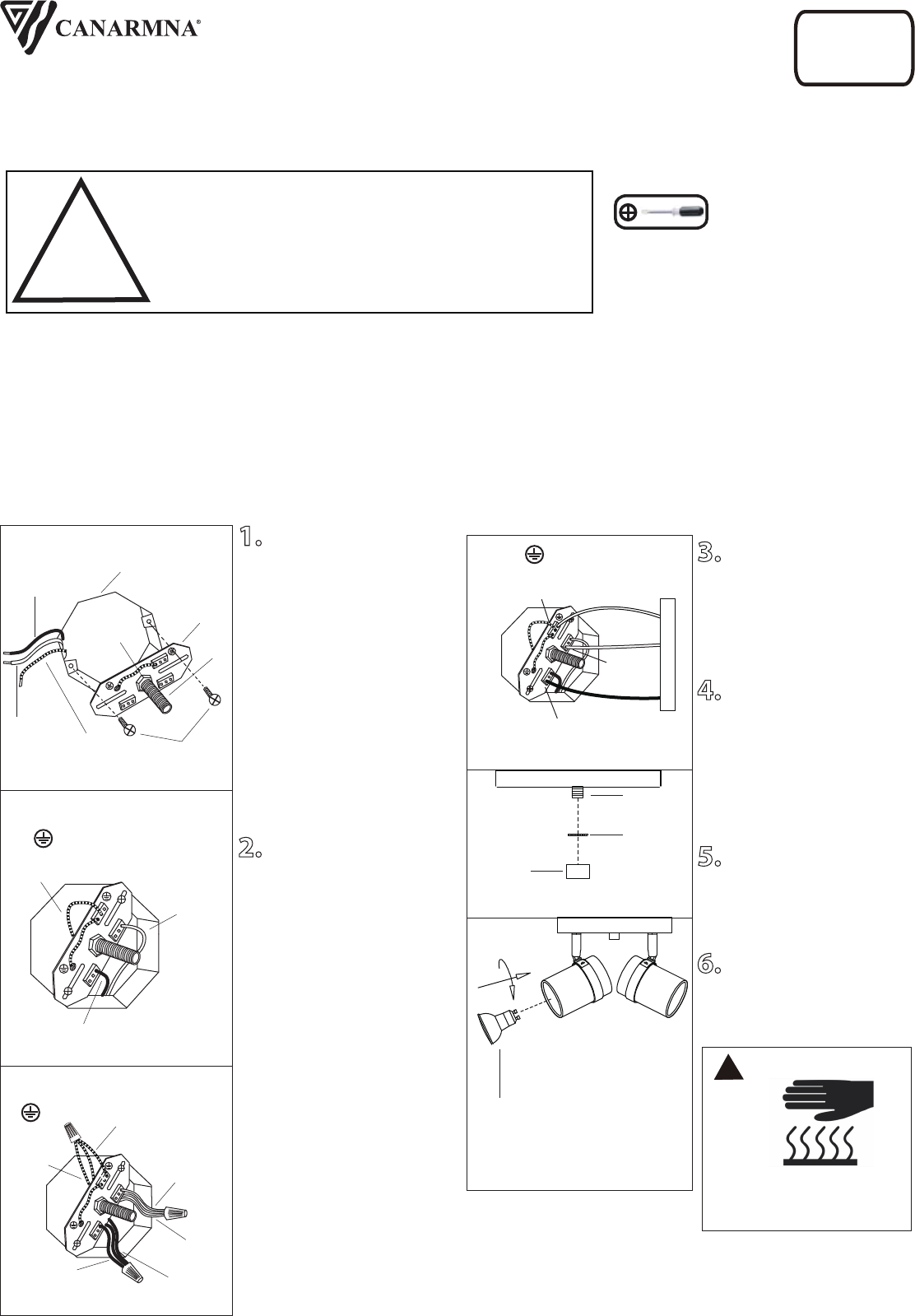 CANARMNA®

1.

2.

3.

4.

5.

6.