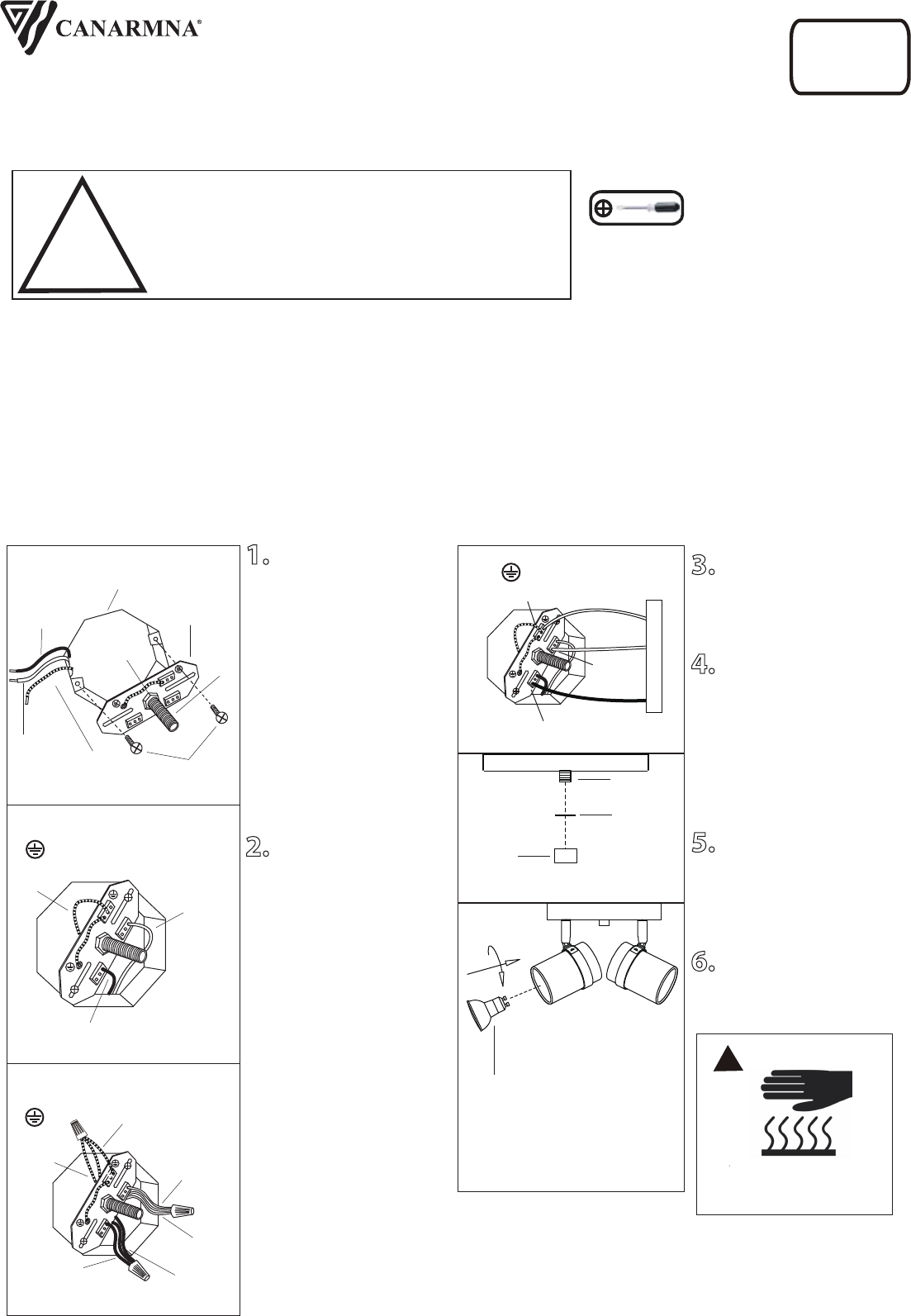 CANARMNA®

1.

2.

3.

4.

5.

6.