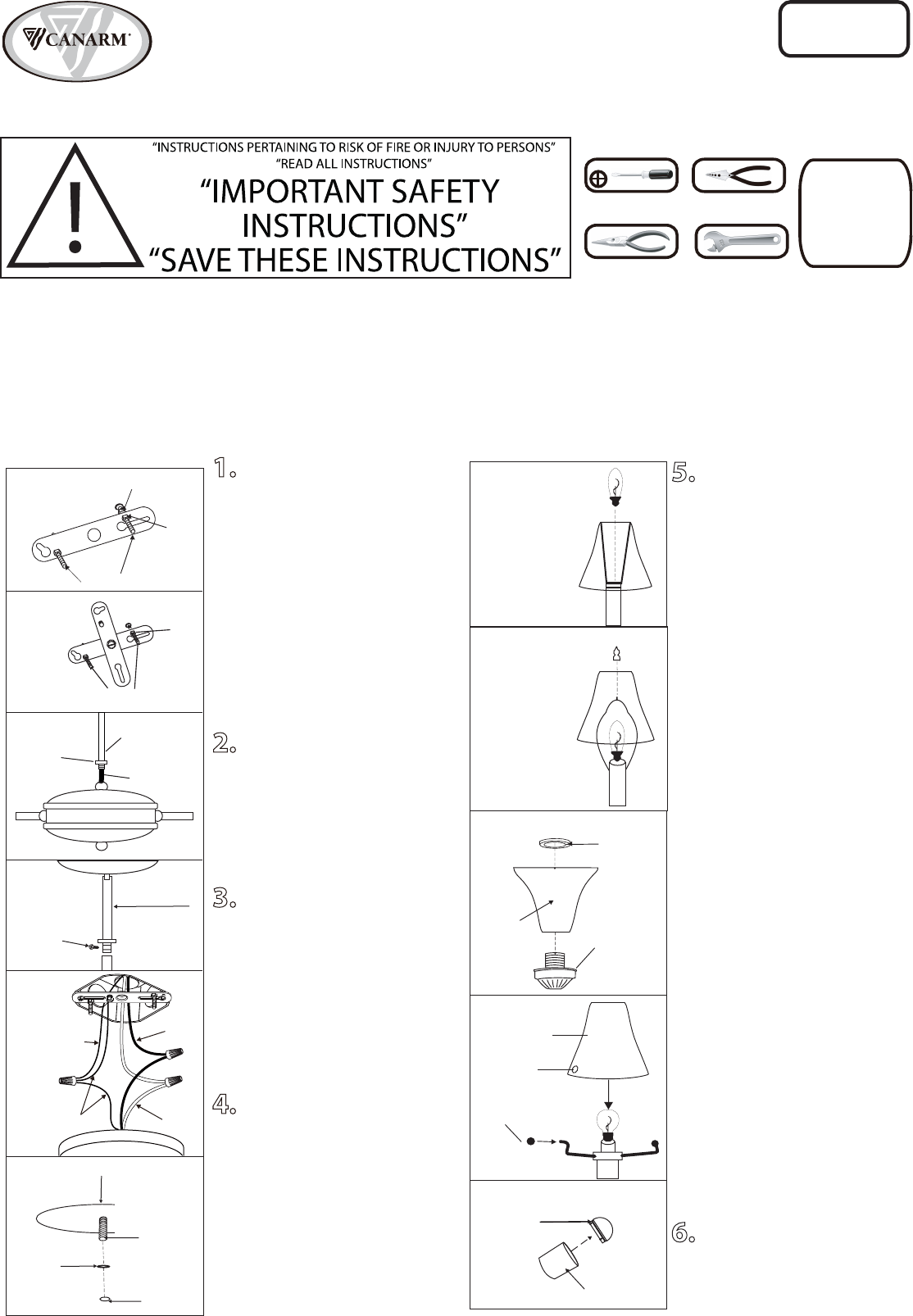 CANARM

"INSTRUCTIONS PERTAINING TO RISK OF FIRE OR INJURY TO PERSONS"
"READ ALL INSTRUCTIONS"
"IMPORTANT SAFETY INSTRUCTIONS"
"SAVE THESE INSTRUCTIONS"

1.

2.

3.

4.

5.

6.