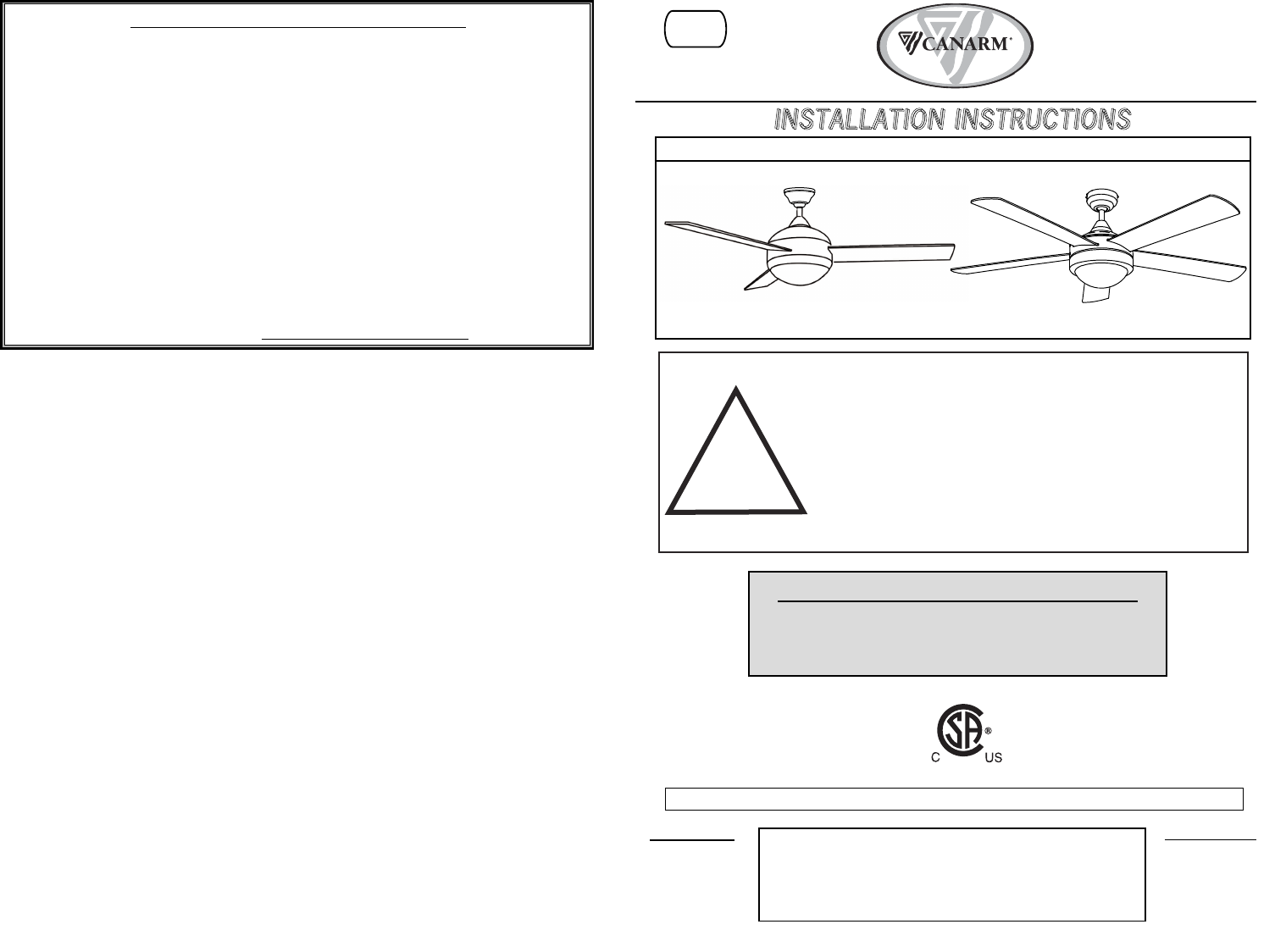 CANARM®

INSTALLATION INSTRUCTIONS

C US