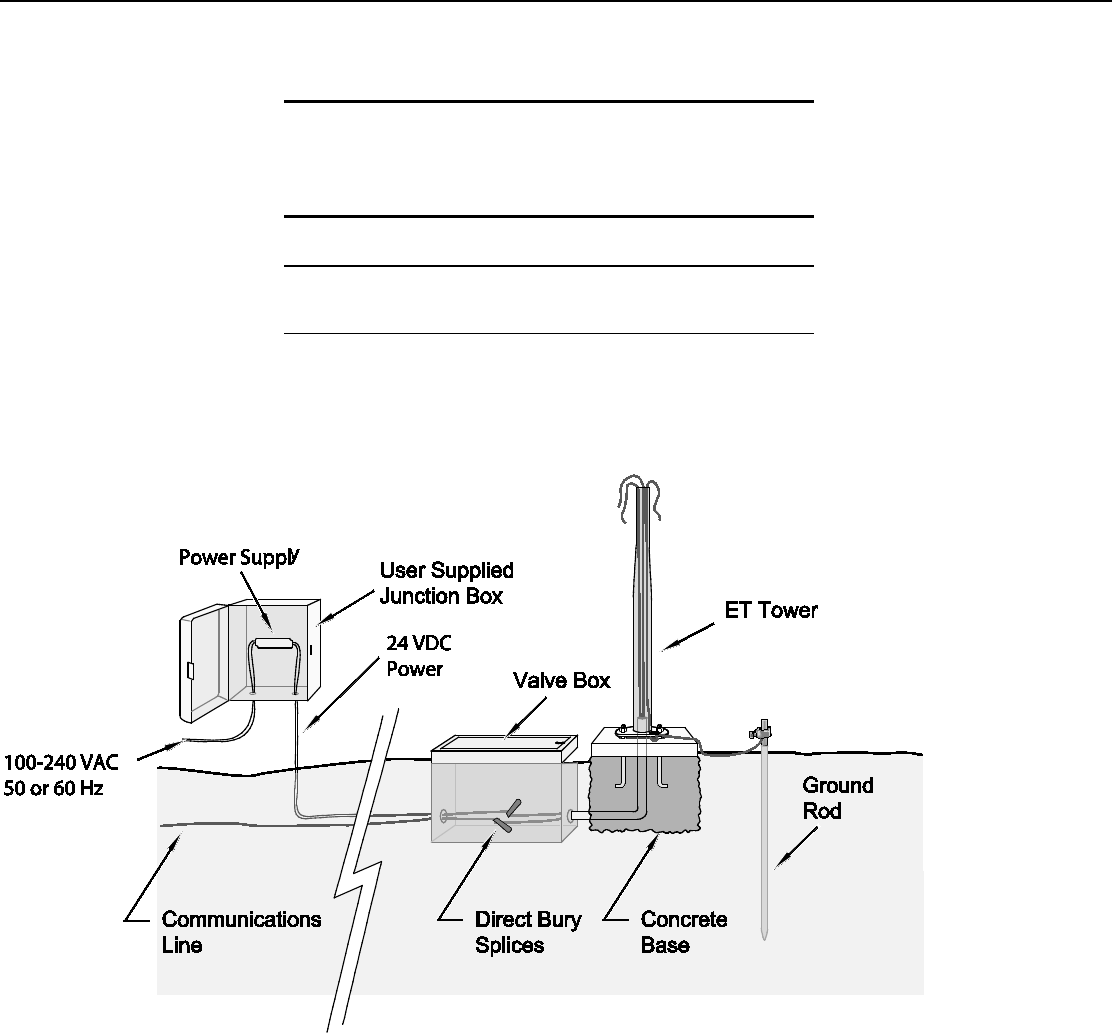 Power Supply
User Supplied Junction Box
24 VDC Power
ET Tower
Valve Box
100-240 VAC 50 or 60 Hz
Ground Rod
Communications Line
Direct Bury Splices
Concrete Base