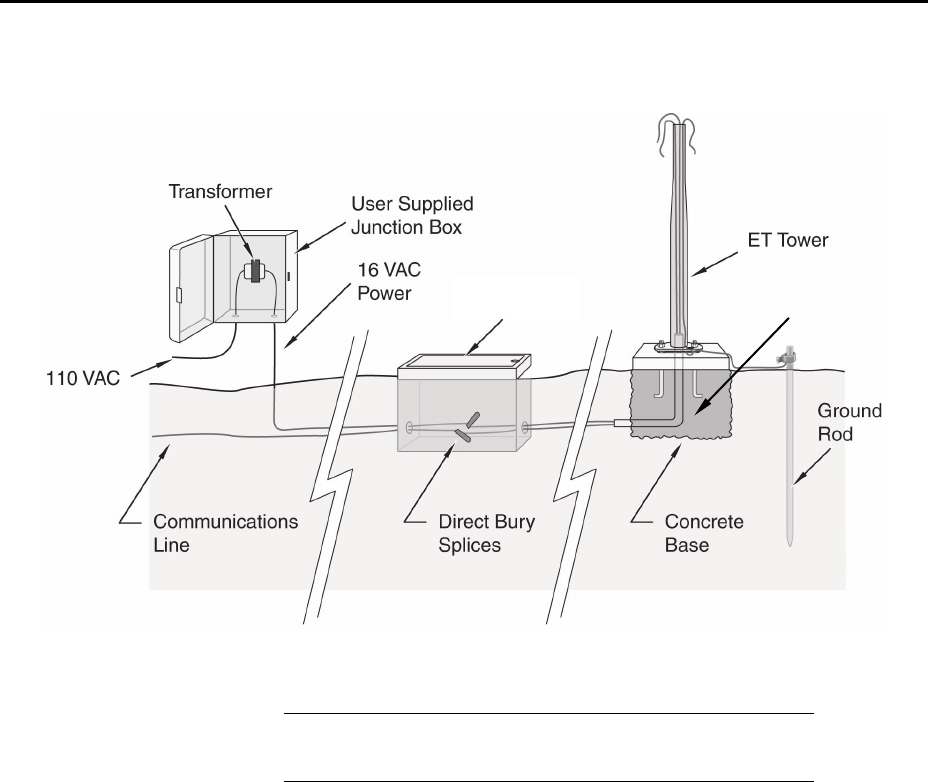 Transformer

User Supplied Junction Box

16 VAC Power

ET Tower

110 VAC

Ground Rod

Communications Line

Direct Bury Splices

Concrete Base