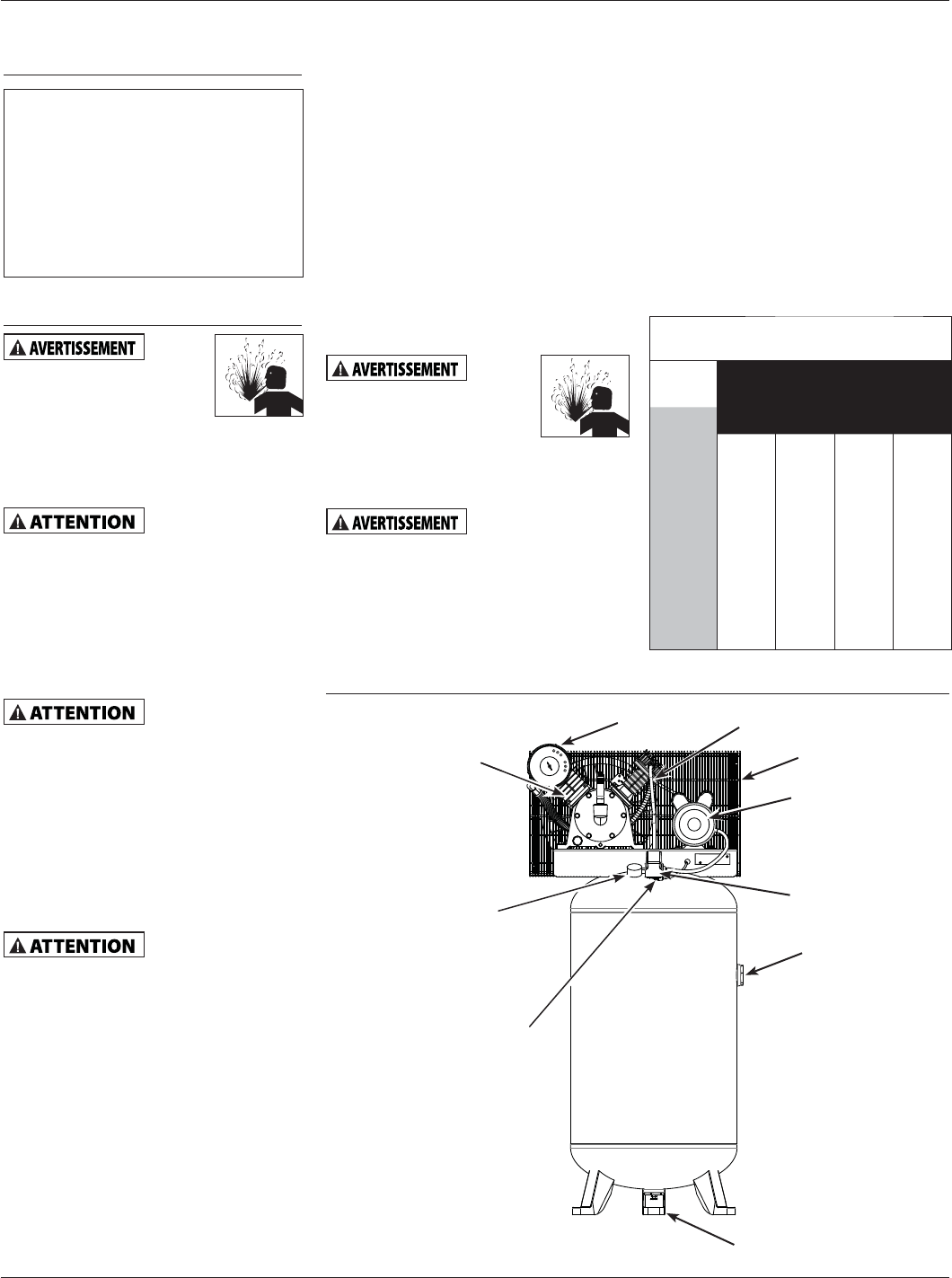 AVERTISSEMENT

ATTENTION

ATTENTION

ATTENTION

AVERTISSEMENT

AVERTISSEMENT