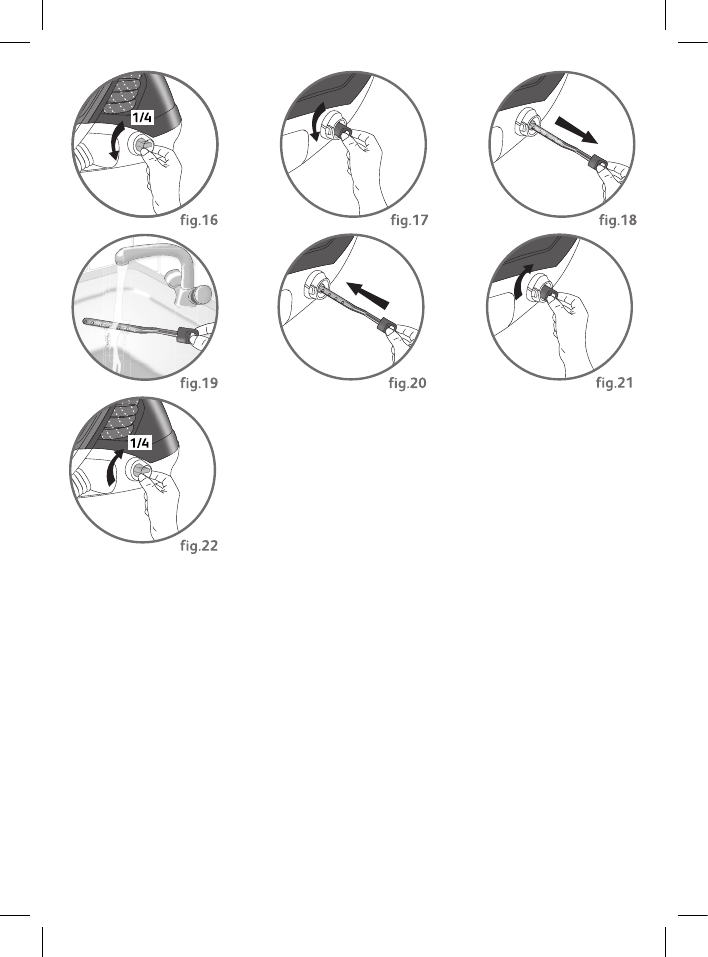 1/4

fig.16

fig.17

fig.18

fig.19

fig.20

fig.21

1/4

fig.22