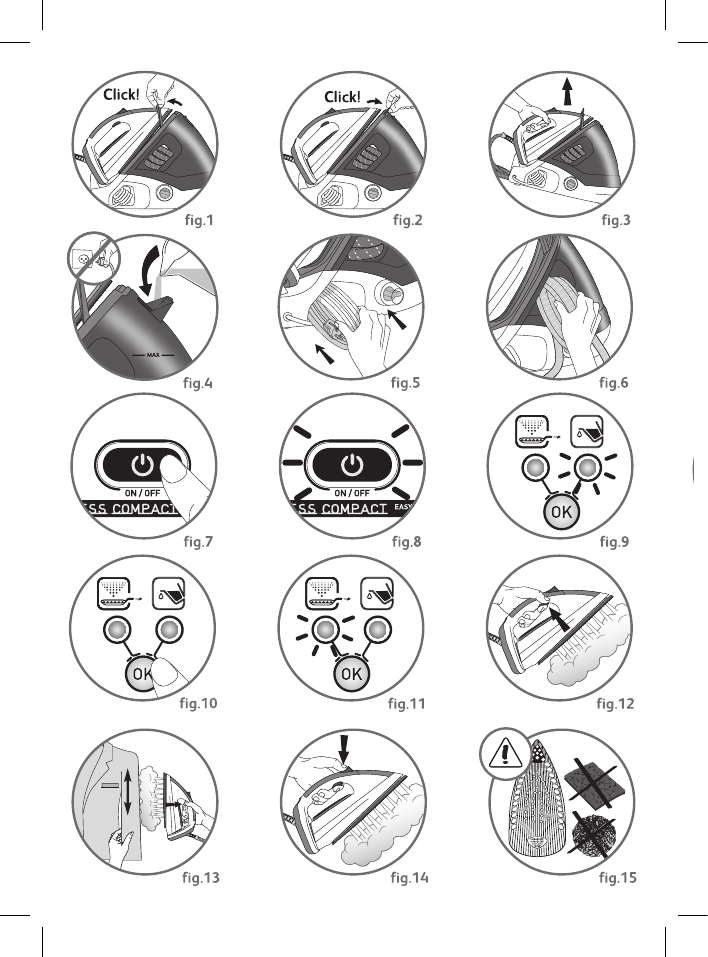 Click!

fig.1

Click!

fig.2

fig.3

MAX

fig.4

fig.5

fig.6

ON / OFF

SS COMPACT

fig.7

ON / OFF

SS COMPACT EASY

fig.8

OK

fig.9

OK

fig.10

OK

fig.11

fig.12

fig.13

fig.14

fig.15