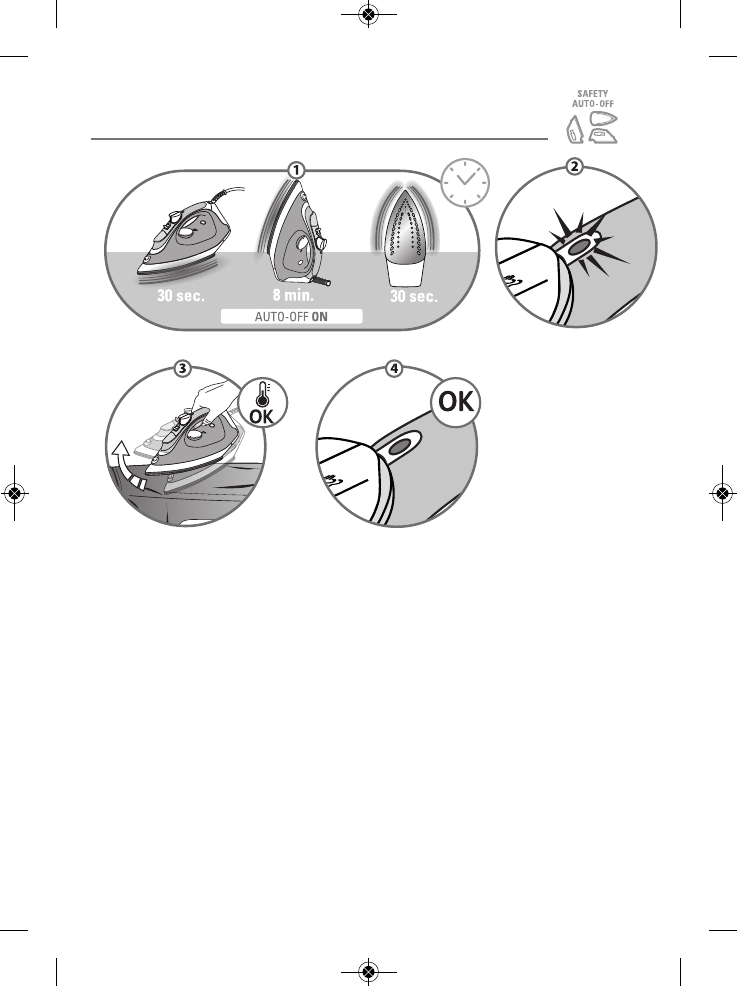 SAFETY
AUTO-OFF

1

30 sec.

8 min.

30 sec.

AUTO-OFF ON

2

3

OK

4

OK