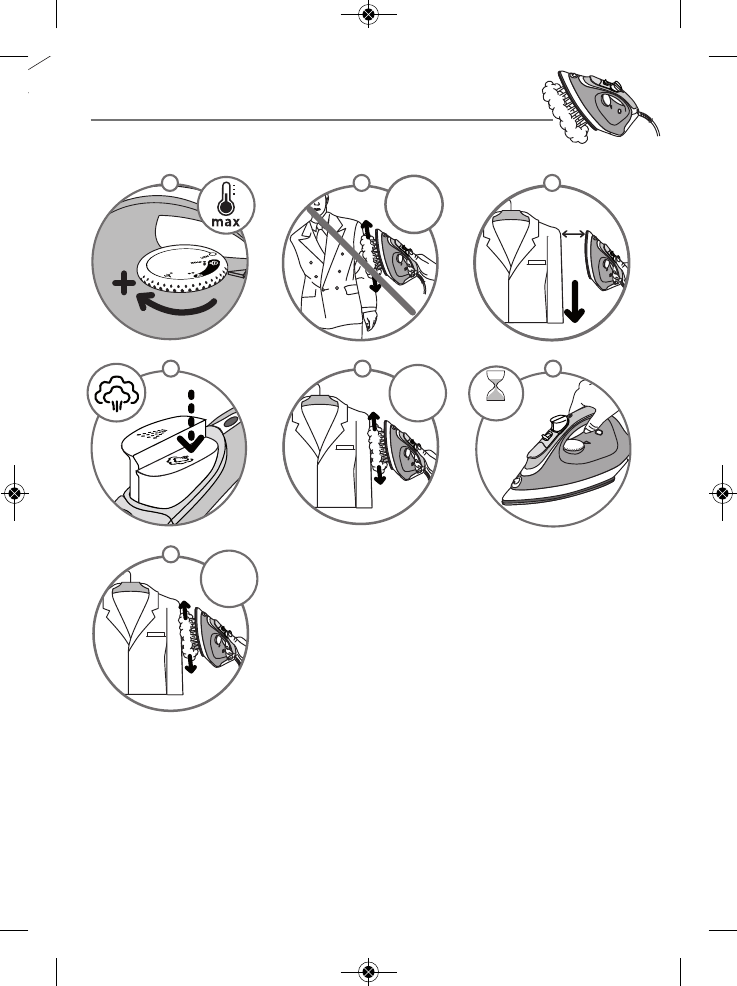 max