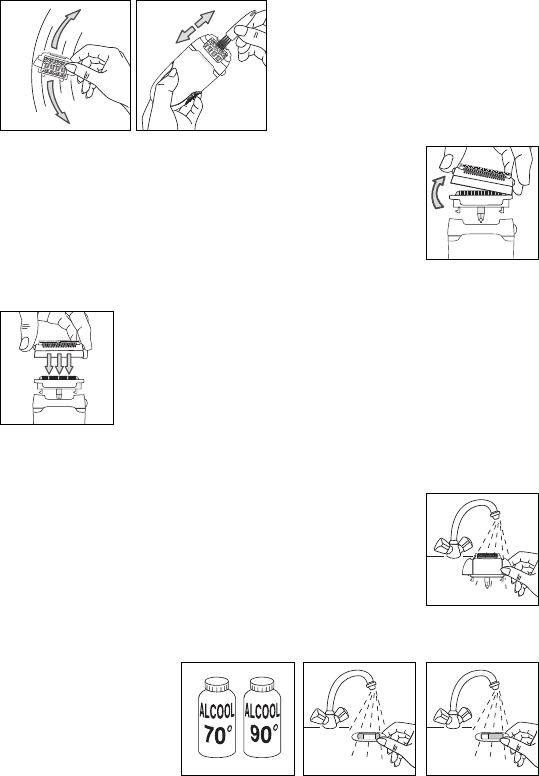 ALCOOL
70°

ALCOOL
90°