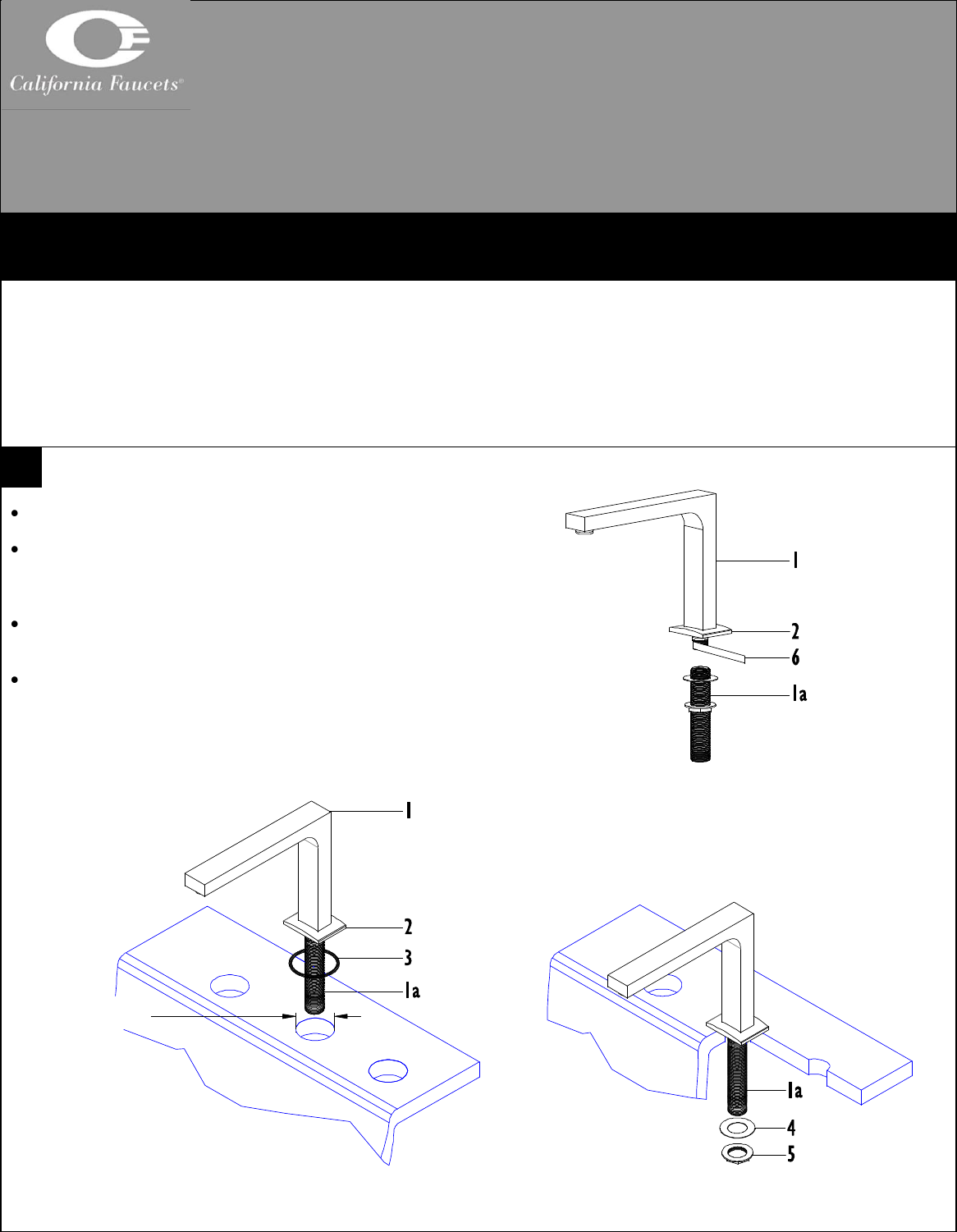 California Faucets®

1

2

6

1a

1

2

3

1a

1a

4

5