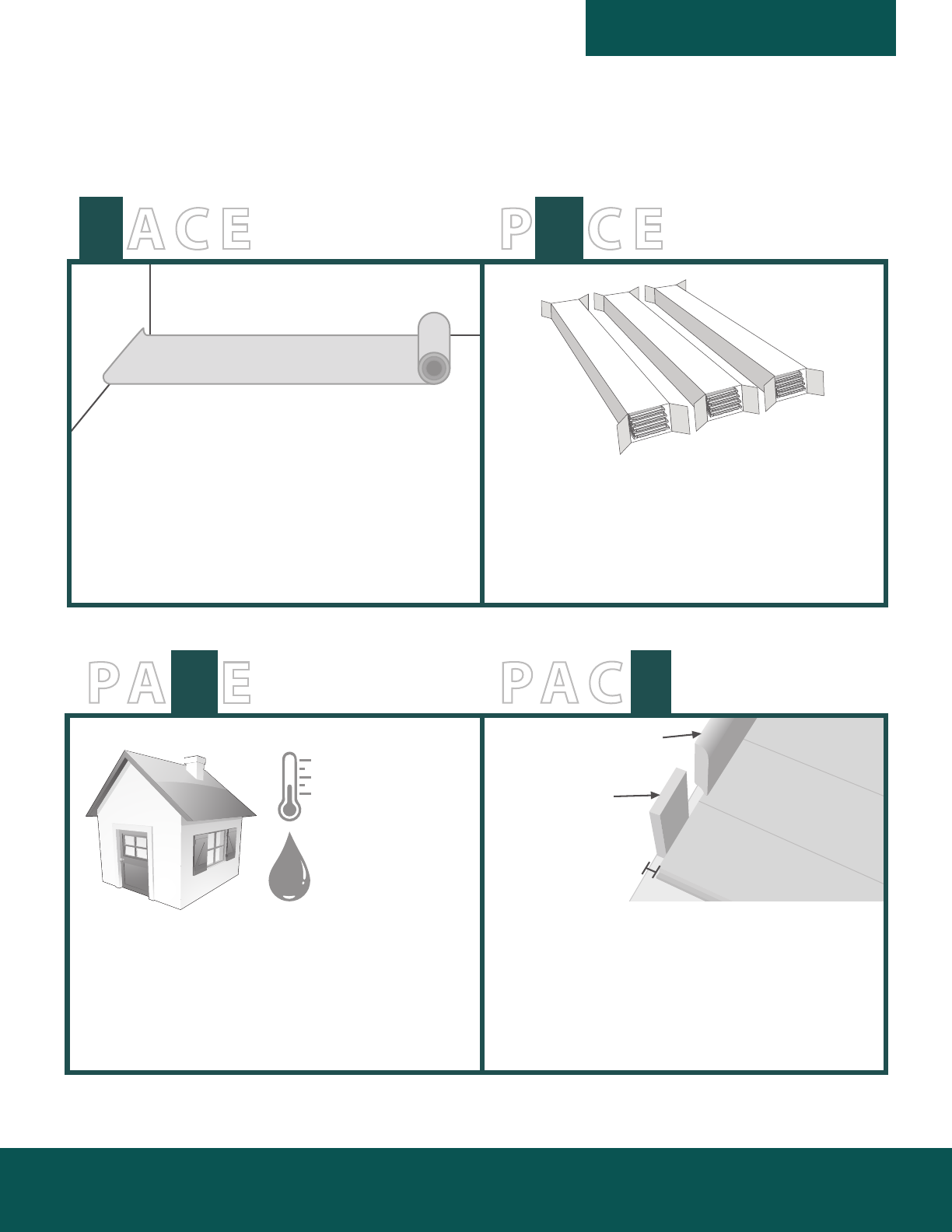 ACE

P CE

PA E

PAC