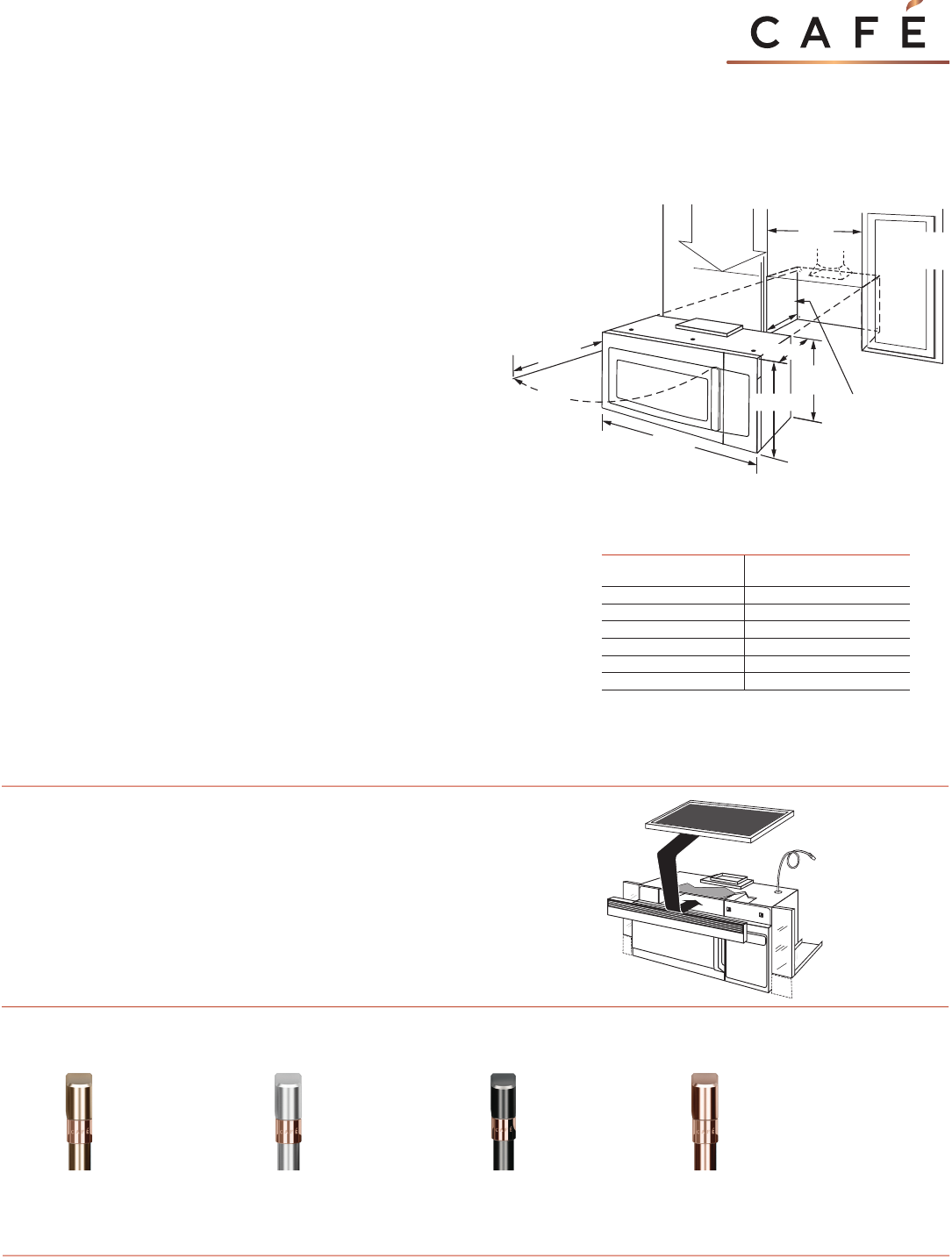 CAFÉ