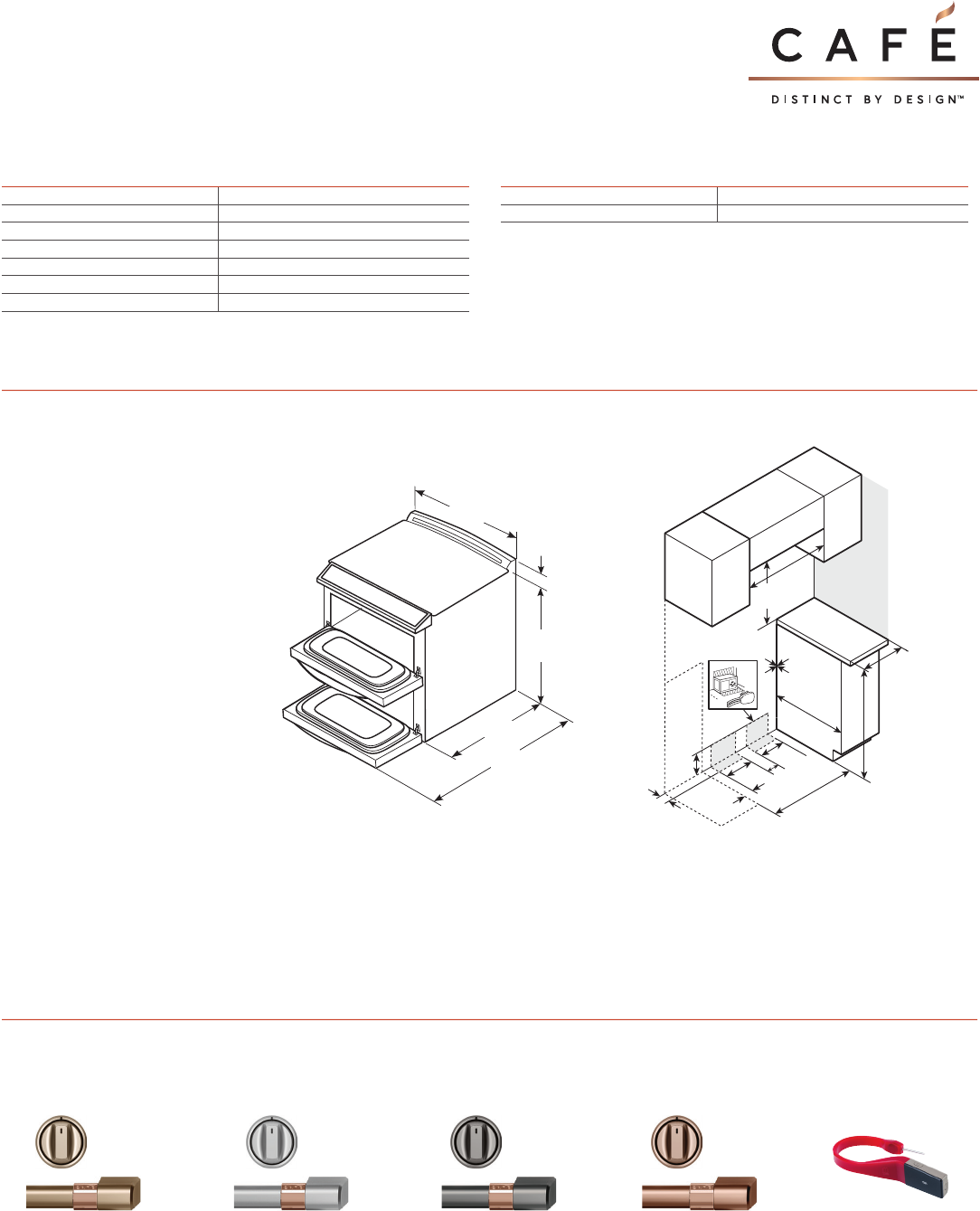 CAFÉ
DISTINCT BY DESIGN™