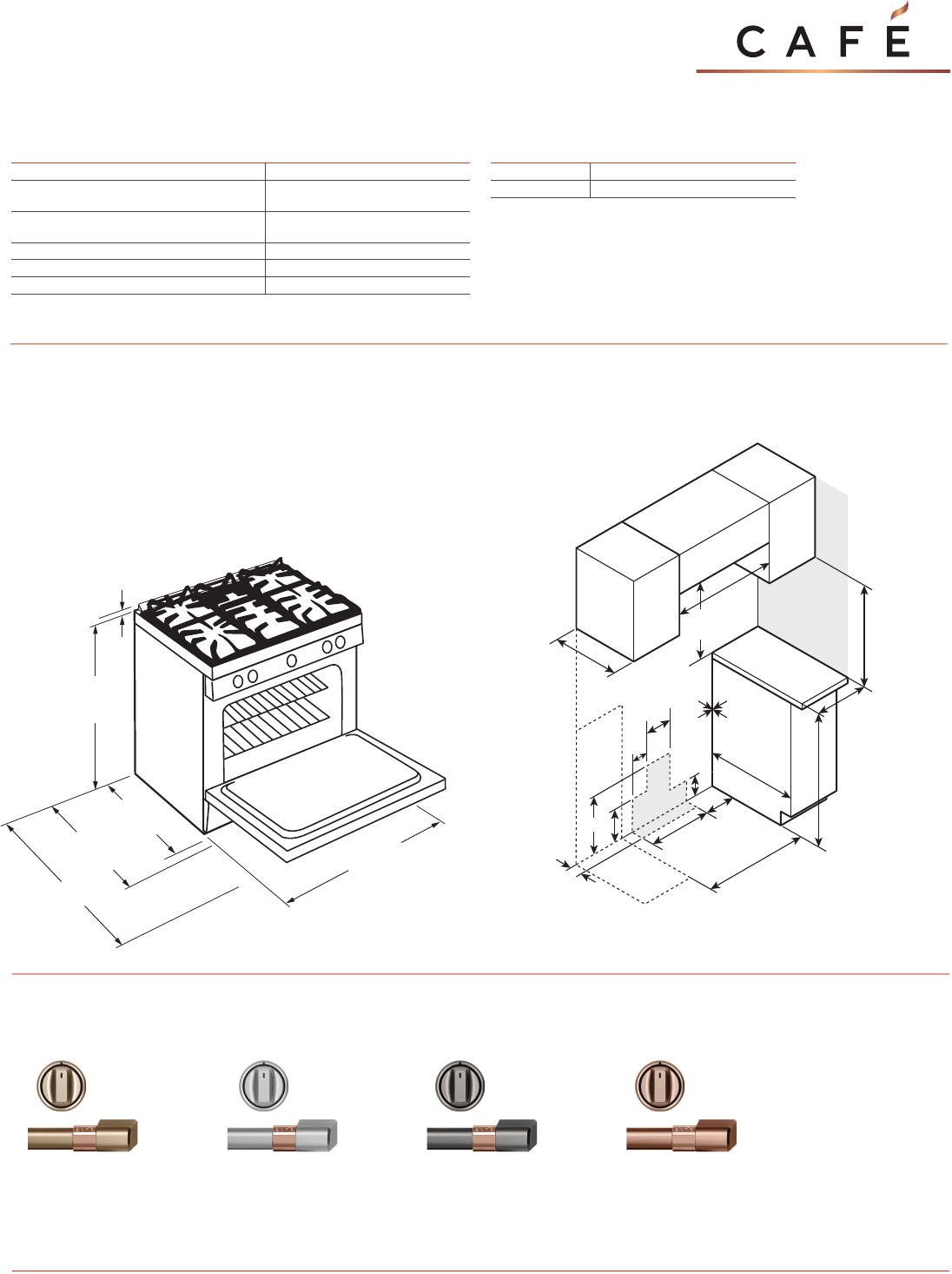 CAFÉ